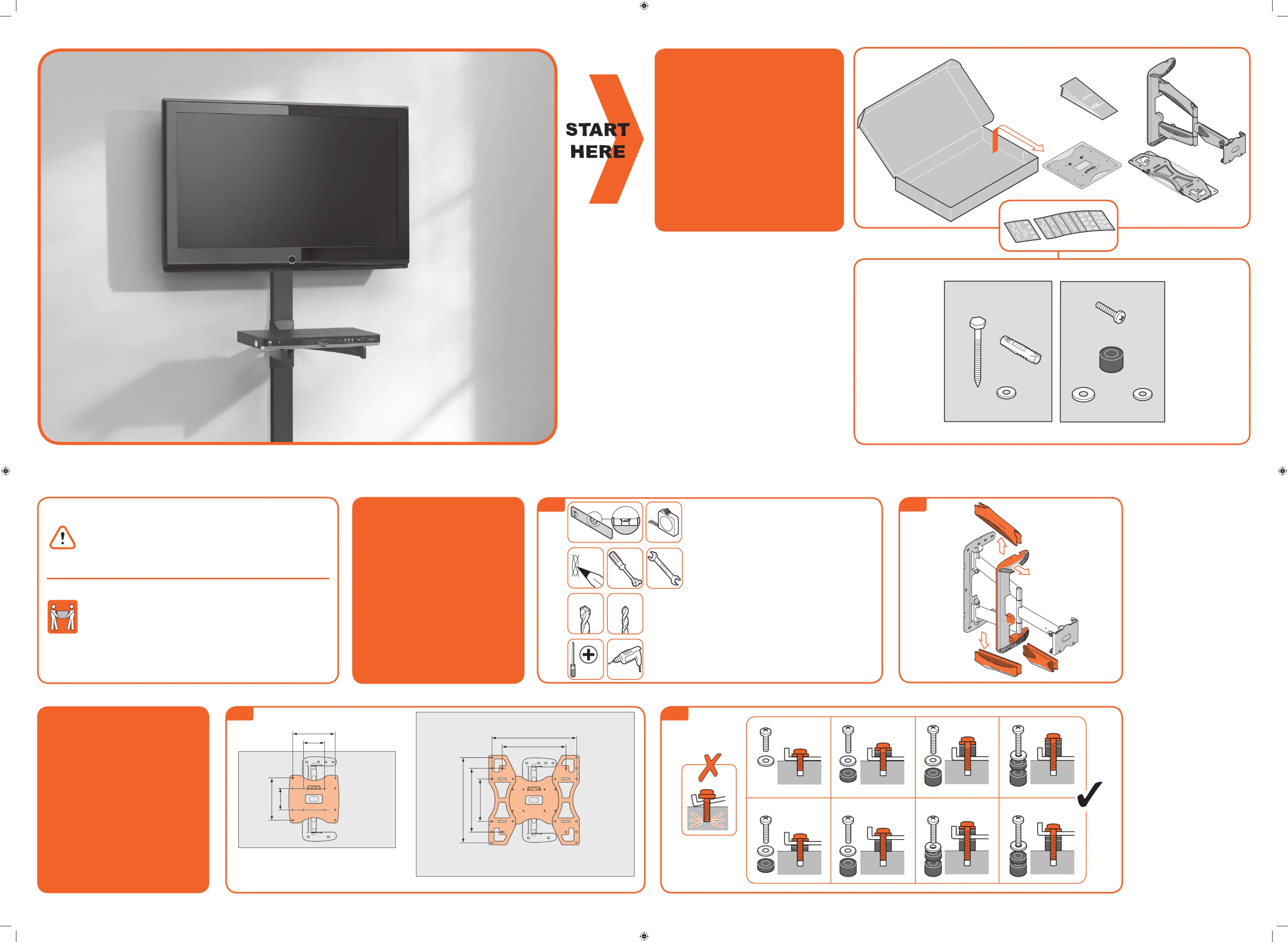 START HERE