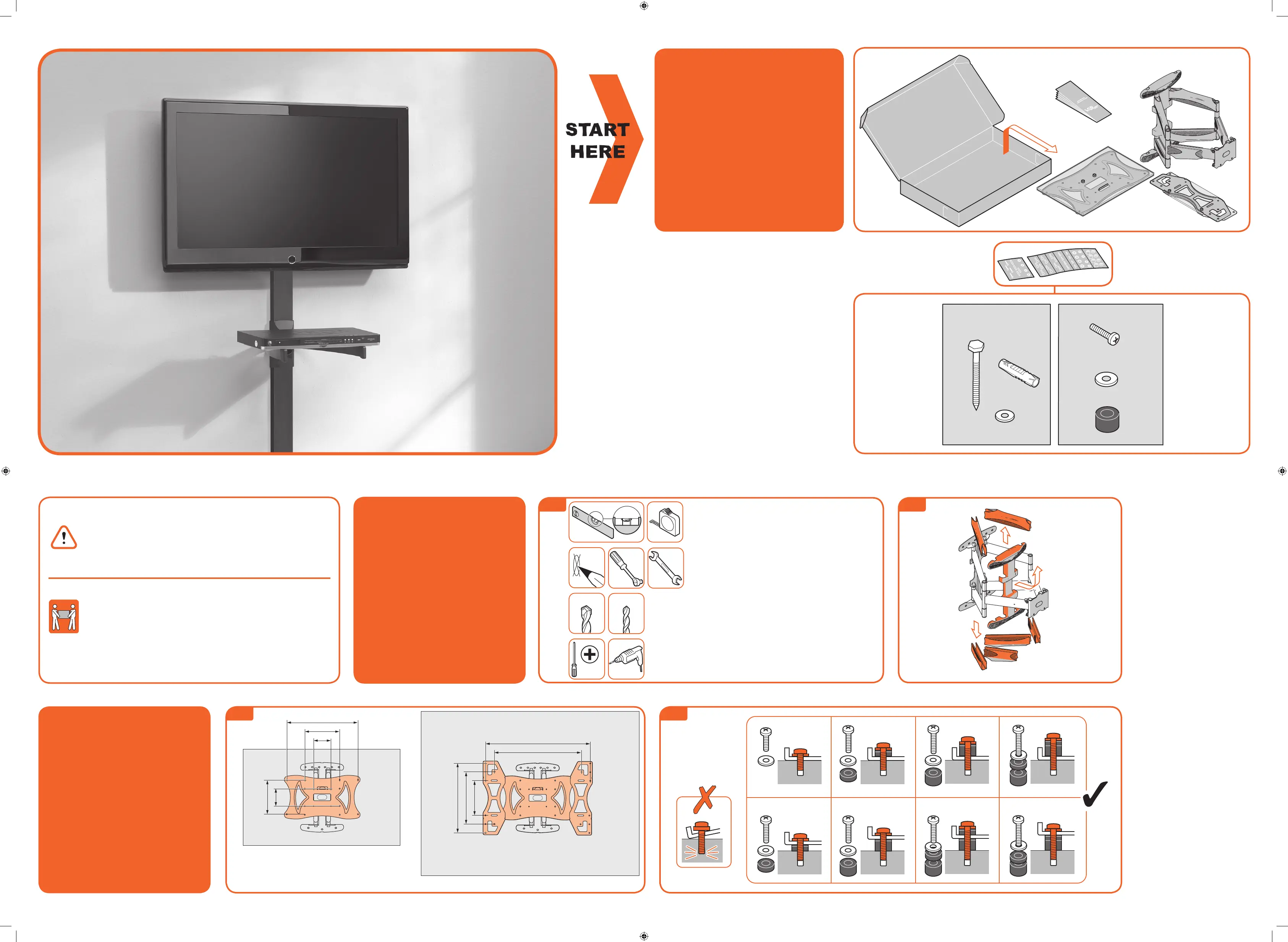 START HERE