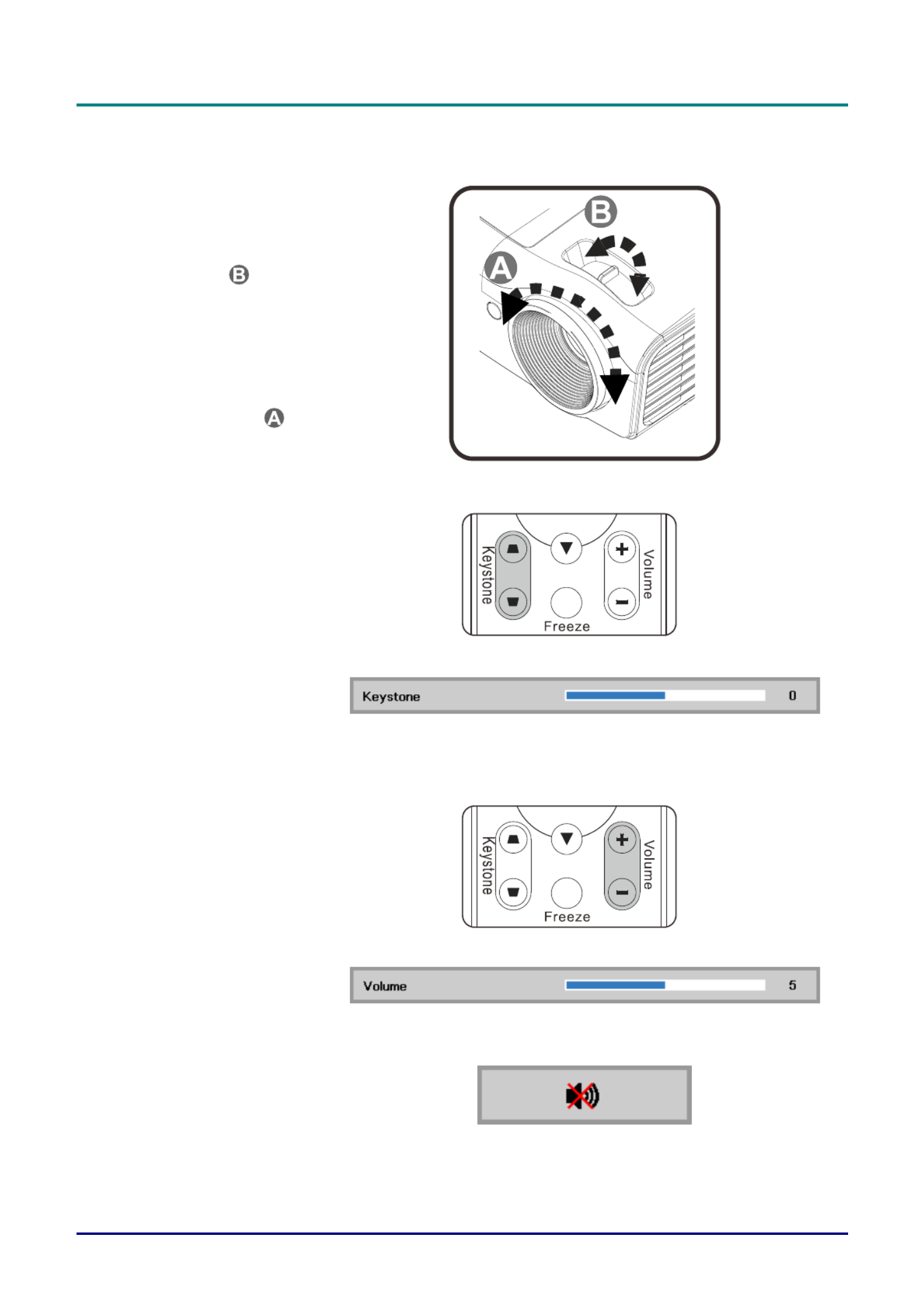 B

A

B

A

Keystone
Volume
Freeze

Keystone 0

Keystone
Volume
Freeze

Volume 5