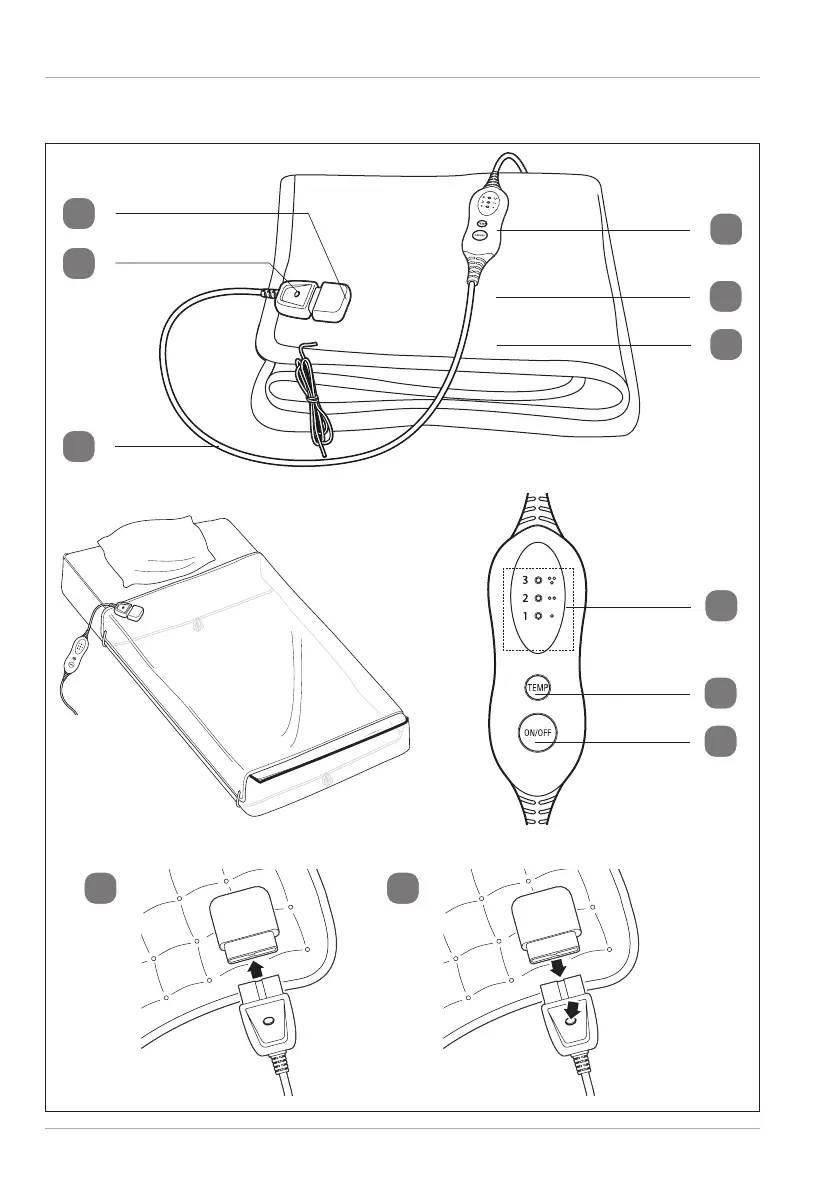 3
2
1

TEMP

ON/OFF