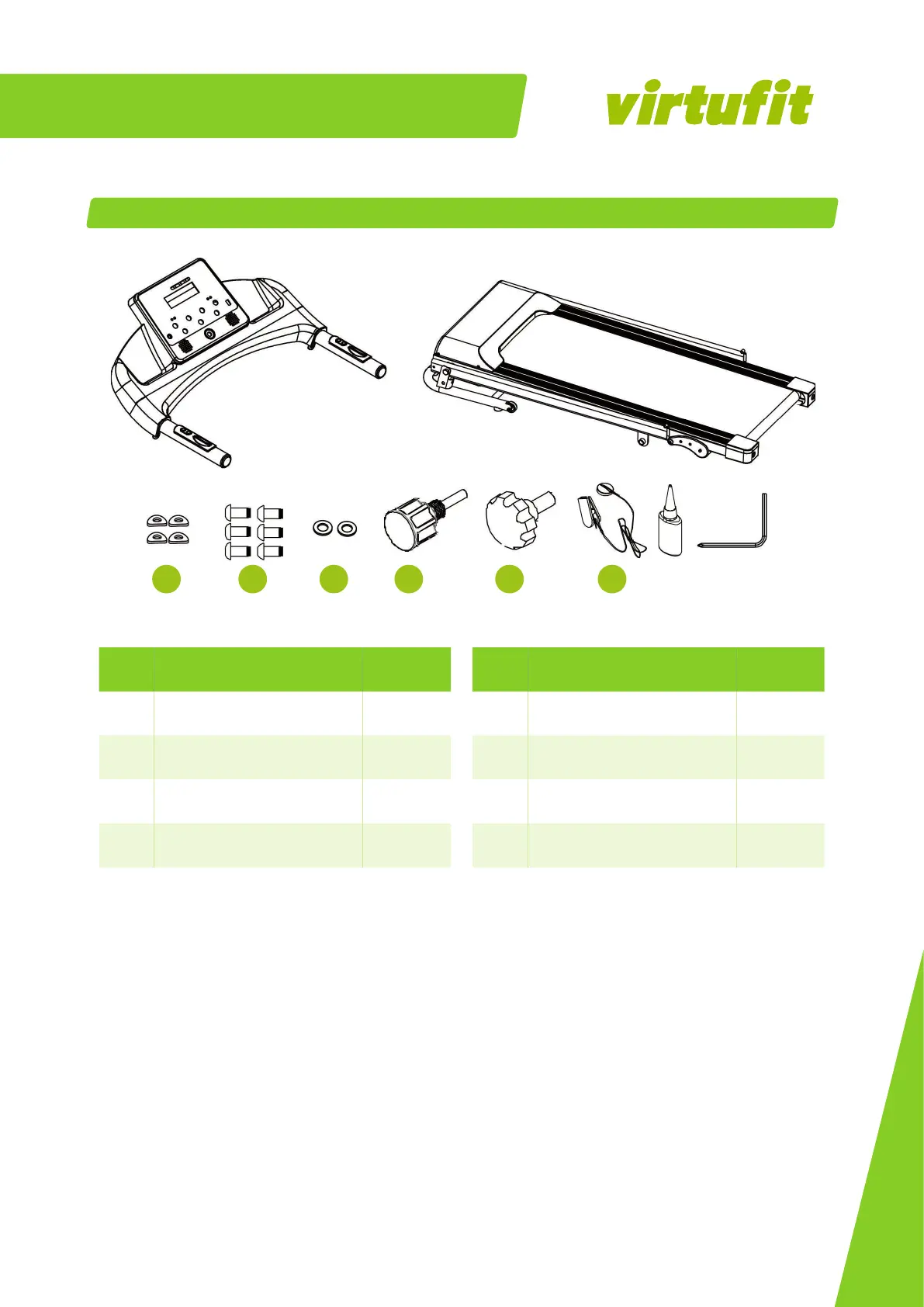 virtufit