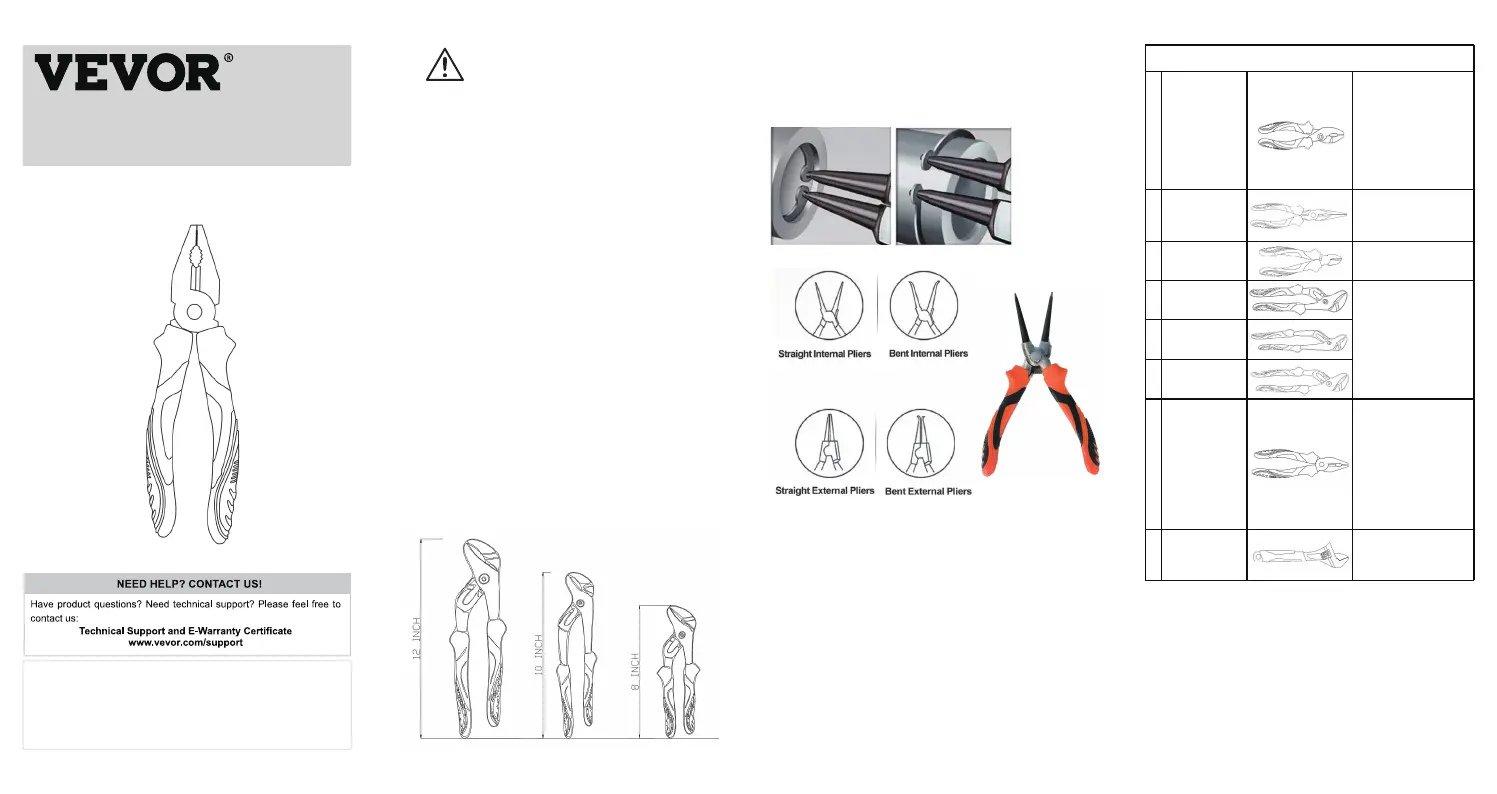 VEVOR®

NEED HELP? CONTACT US!

Have product questions? Need technical support? Please feel free to contact us:

Technical Support and E-Warranty Certificate
www.vevor.com/support

12 INCH

10 INCH

8 INCH

Straight Internal Pliers

Bent Internal Pliers

Straight External Pliers

Bent External Pliers