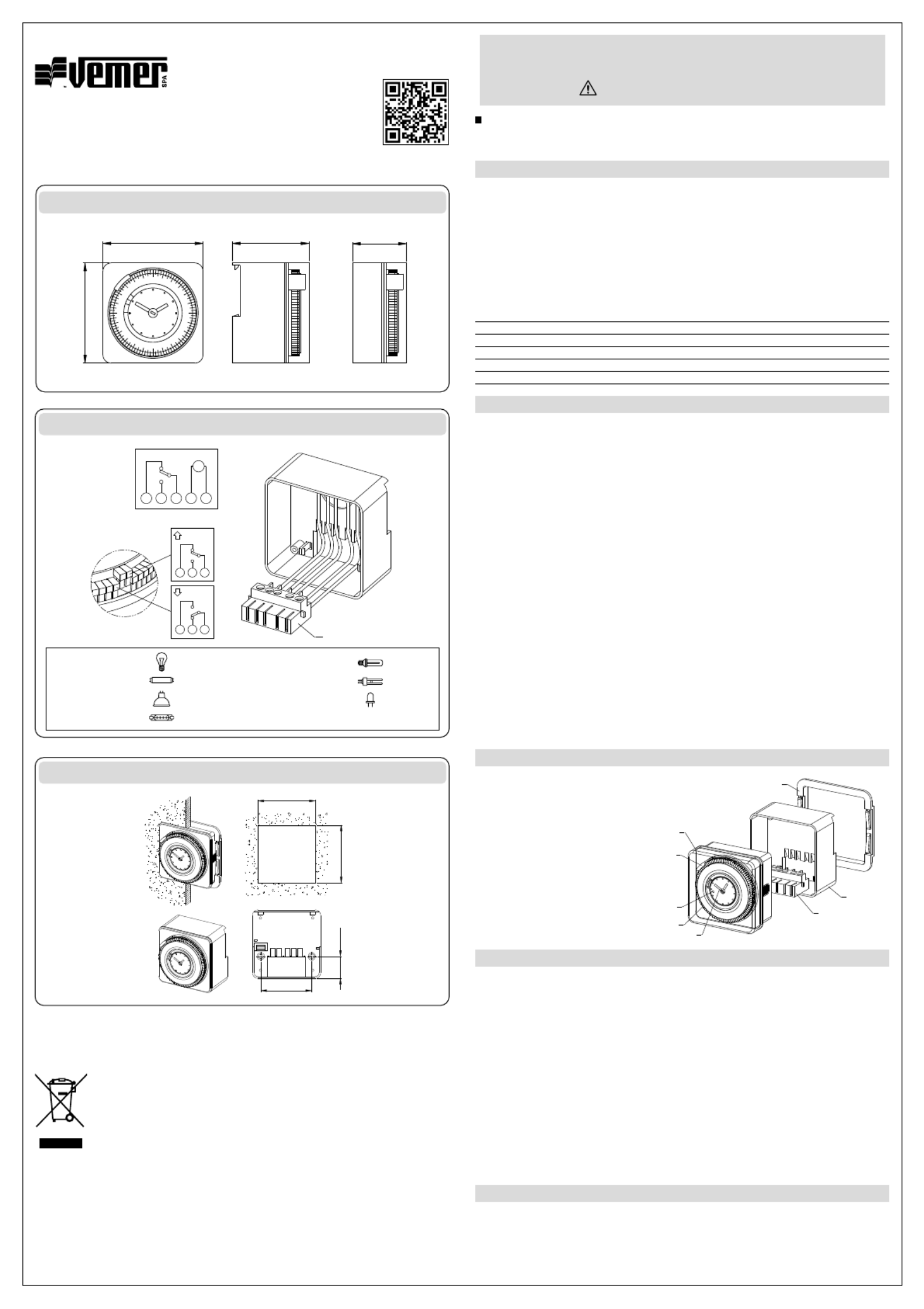 vemer SPA