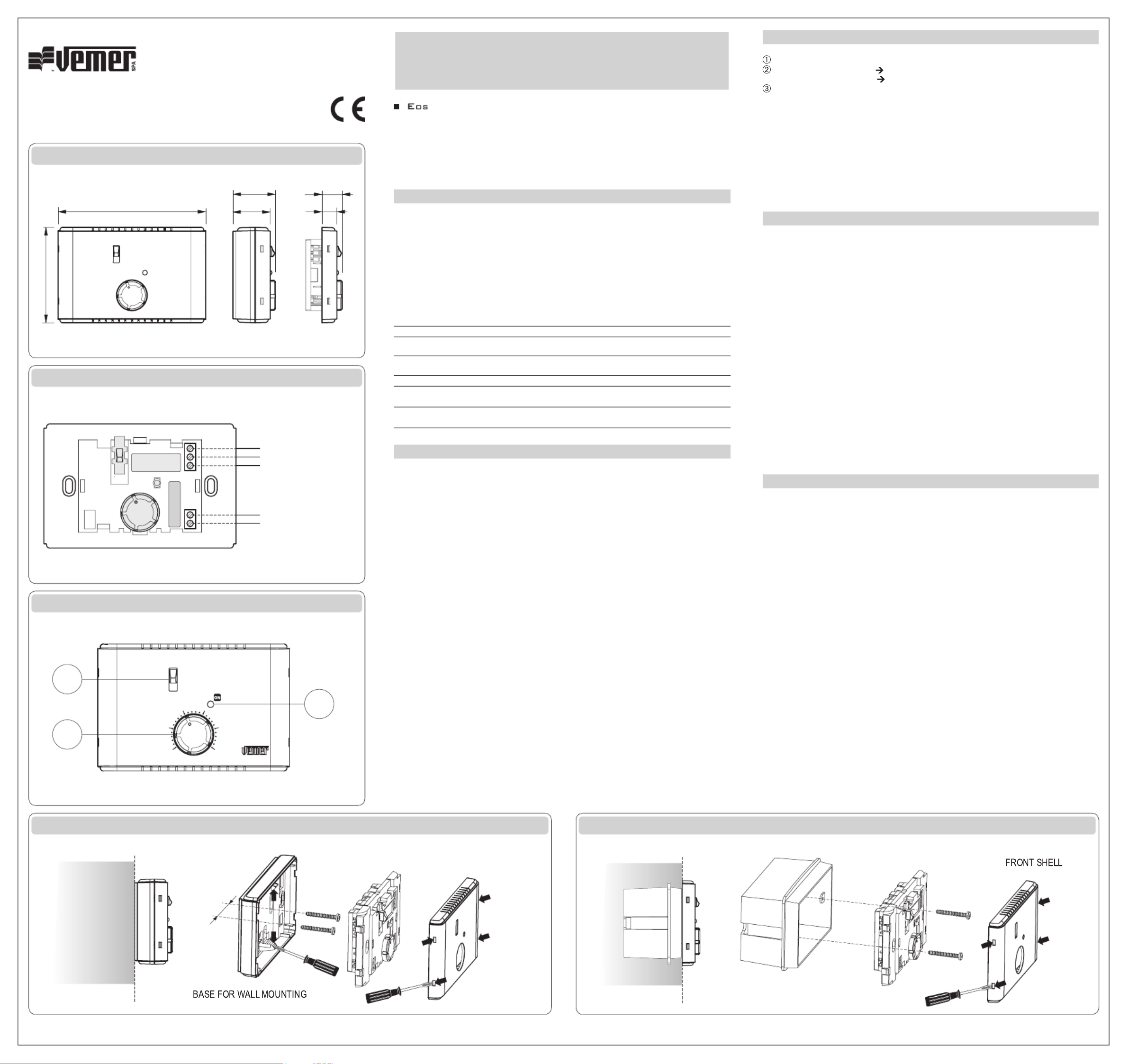 vemer SPA

CE

■ Eos

①
② →
→
③

ON

vemer

BASE FOR WALL MOUNTING

FRONT SHELL