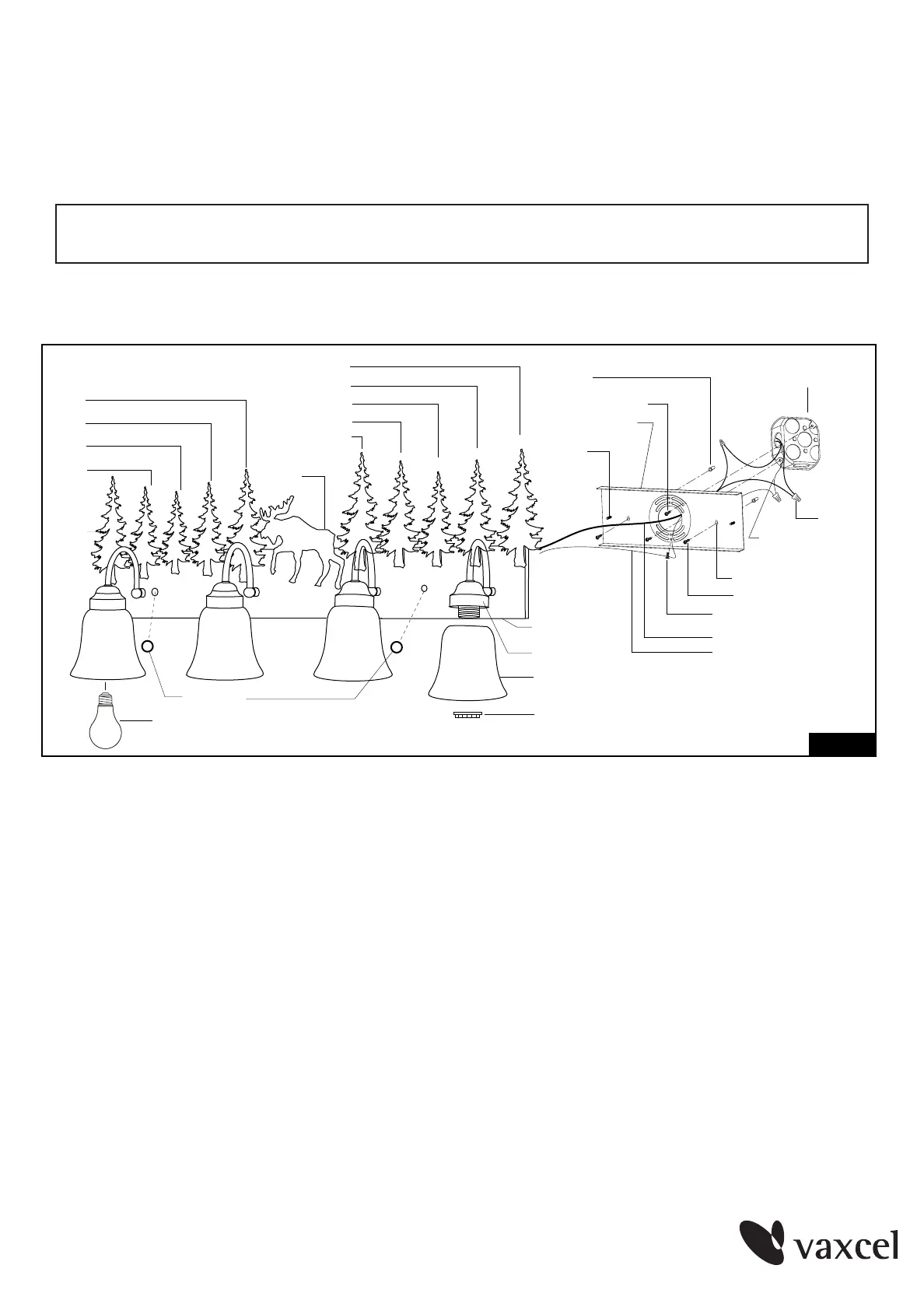 vaxcel