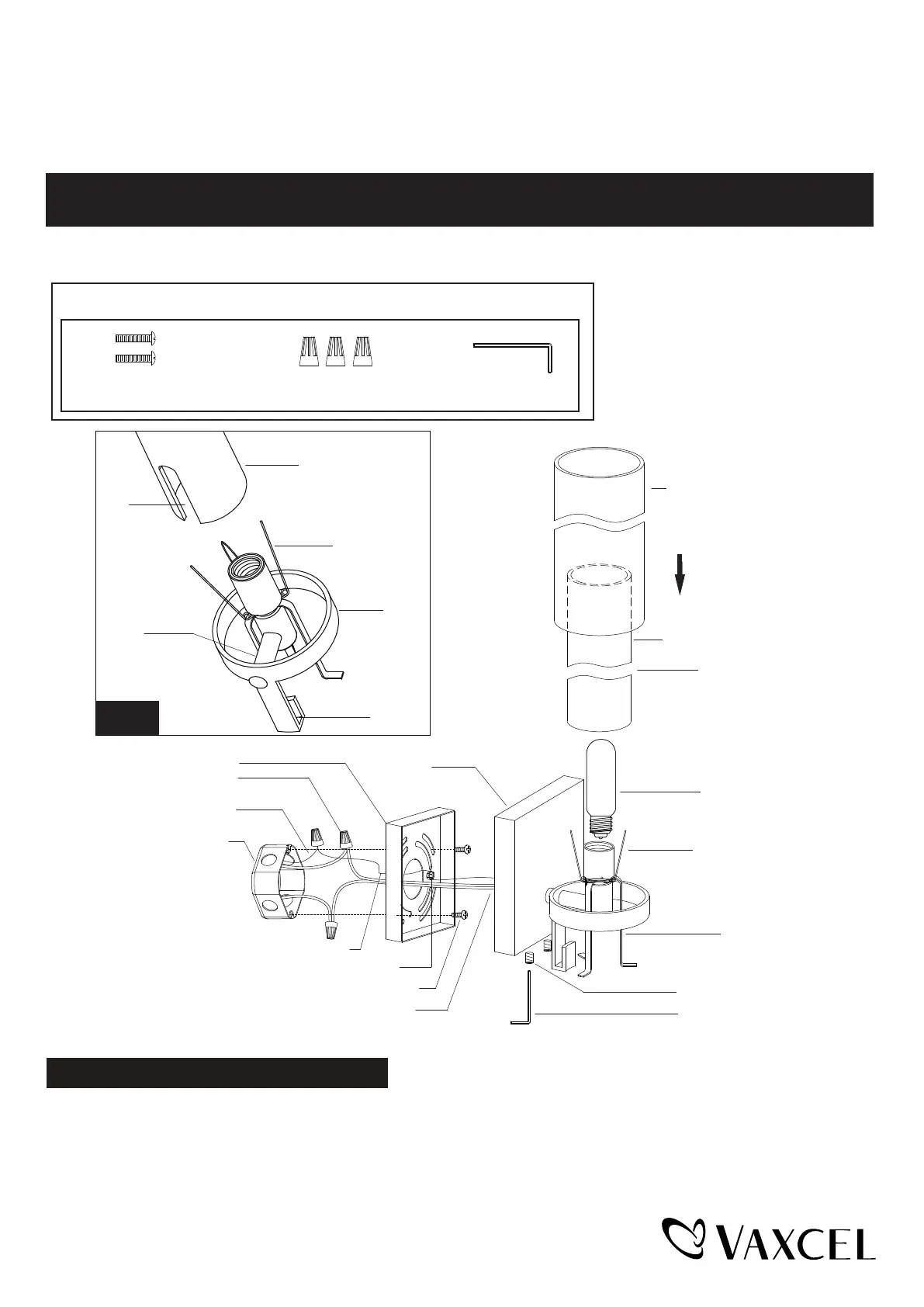 VAXCEL