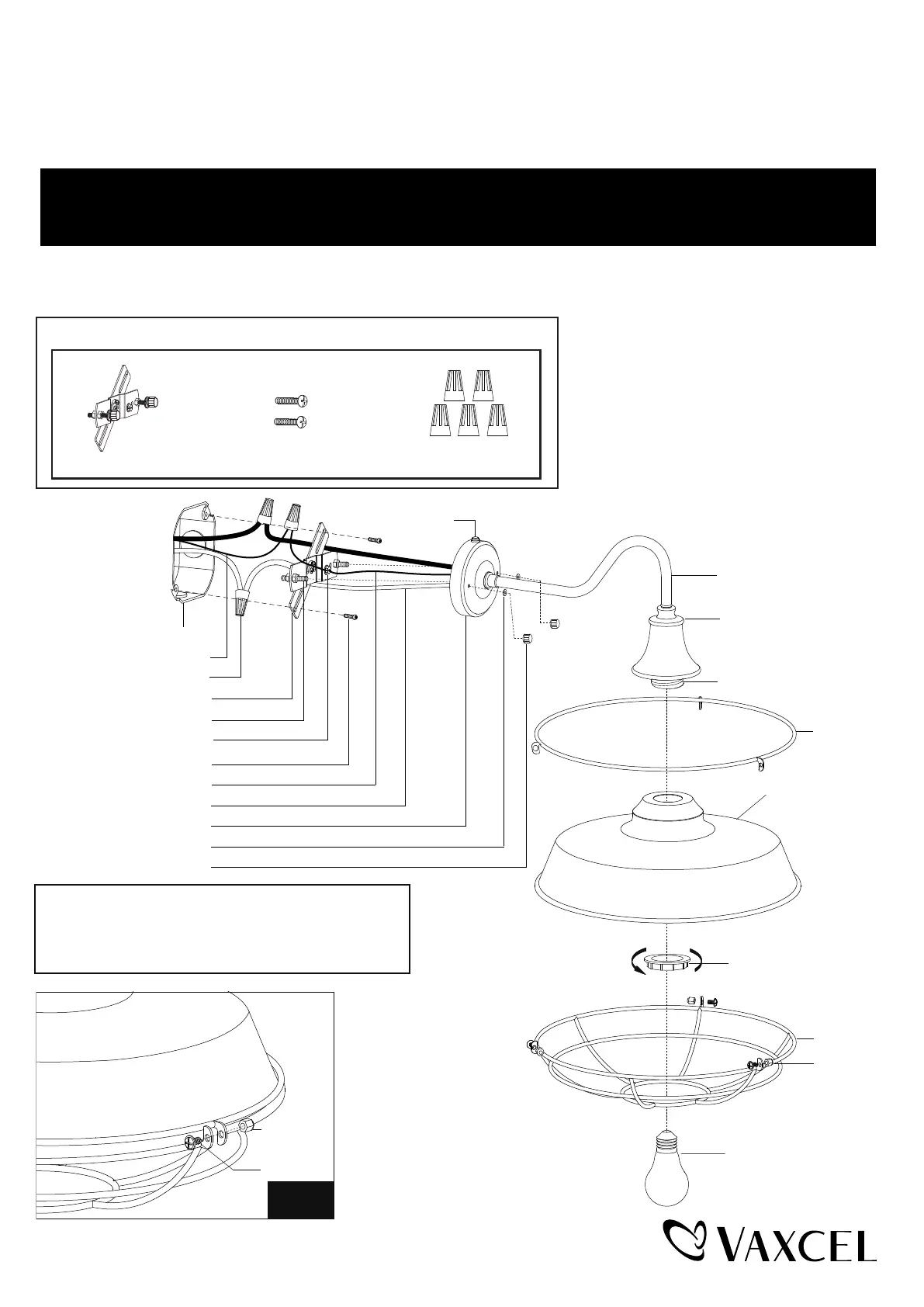 VAXCEL