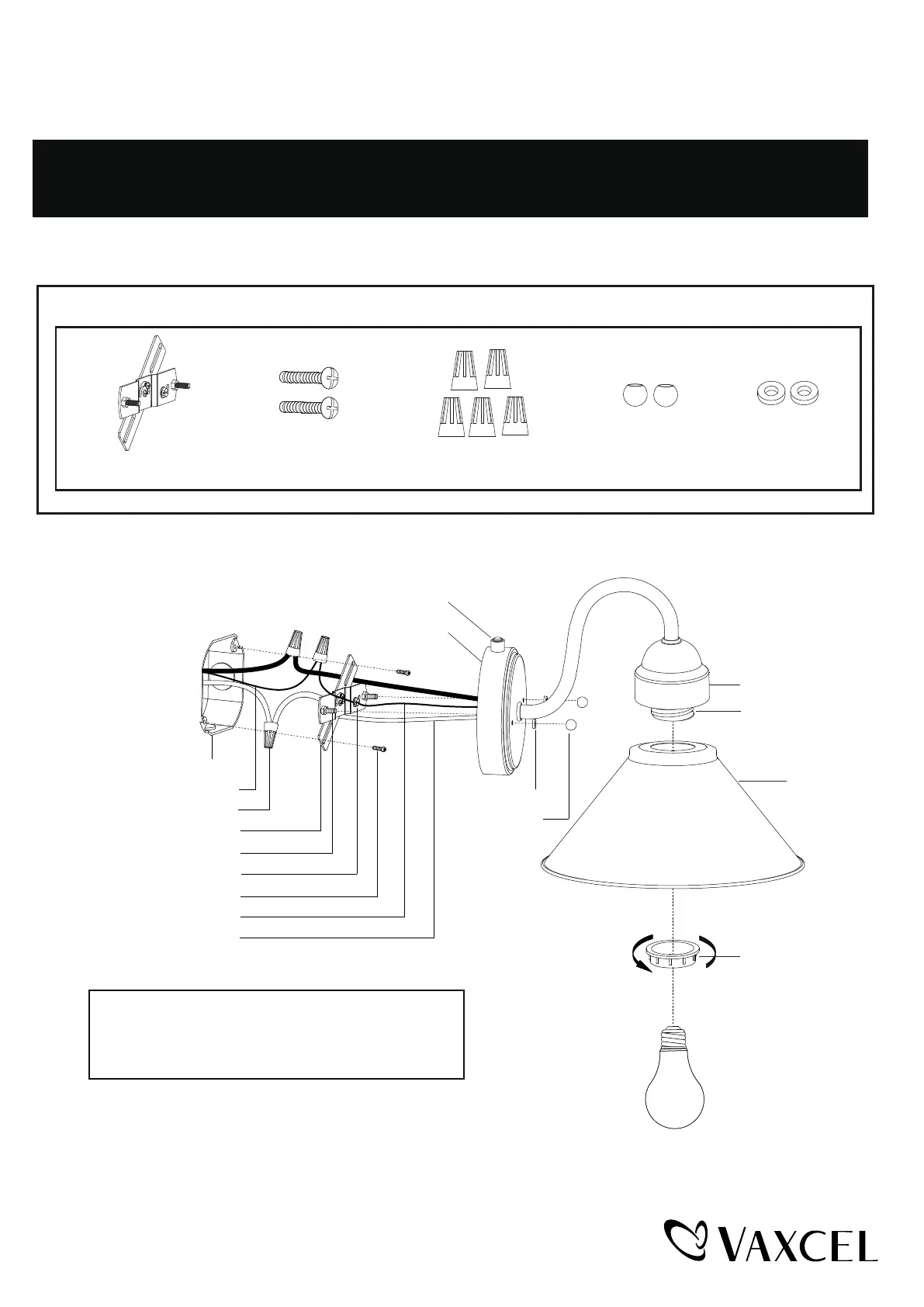 VAXCEL