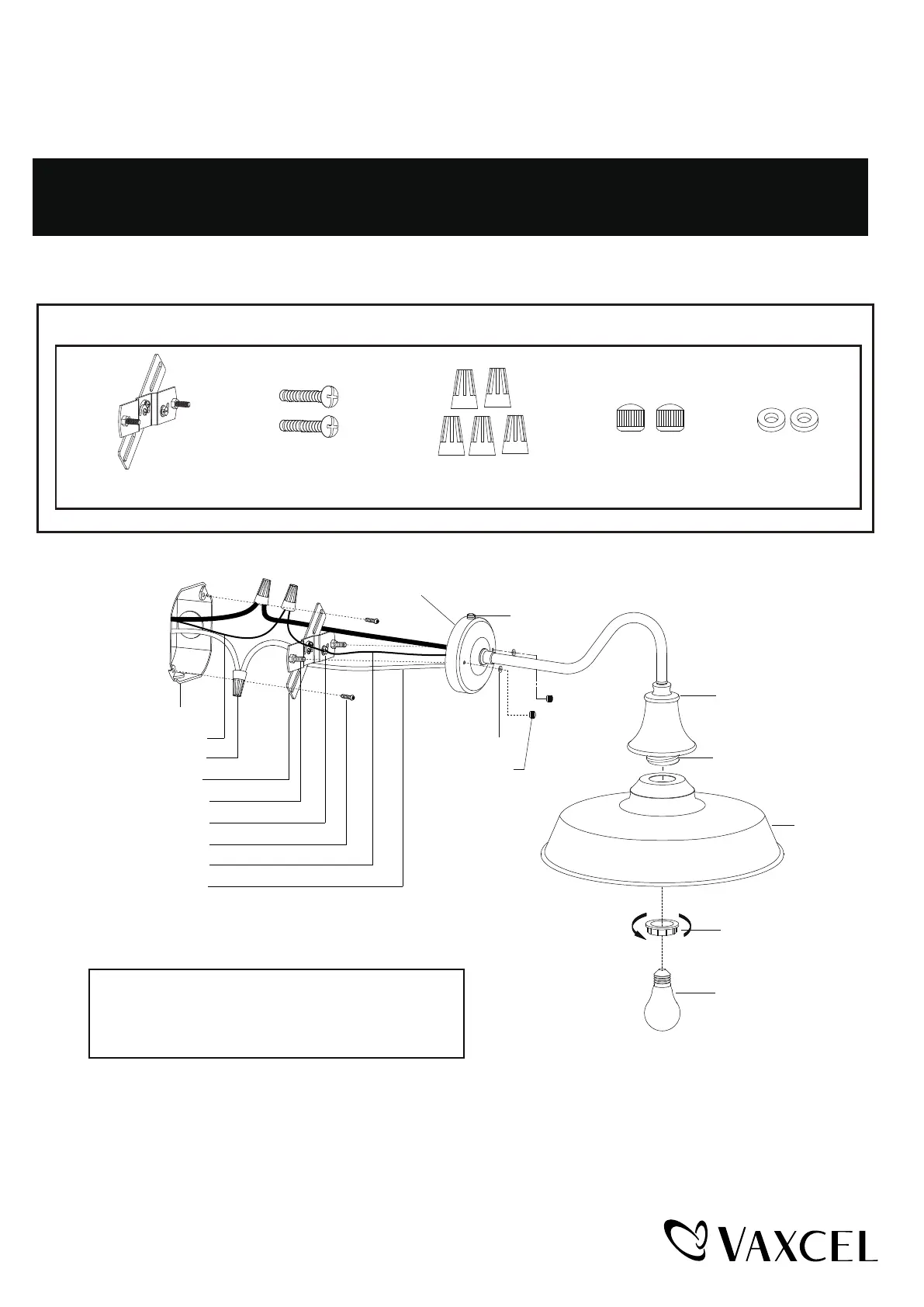 VAXCEL