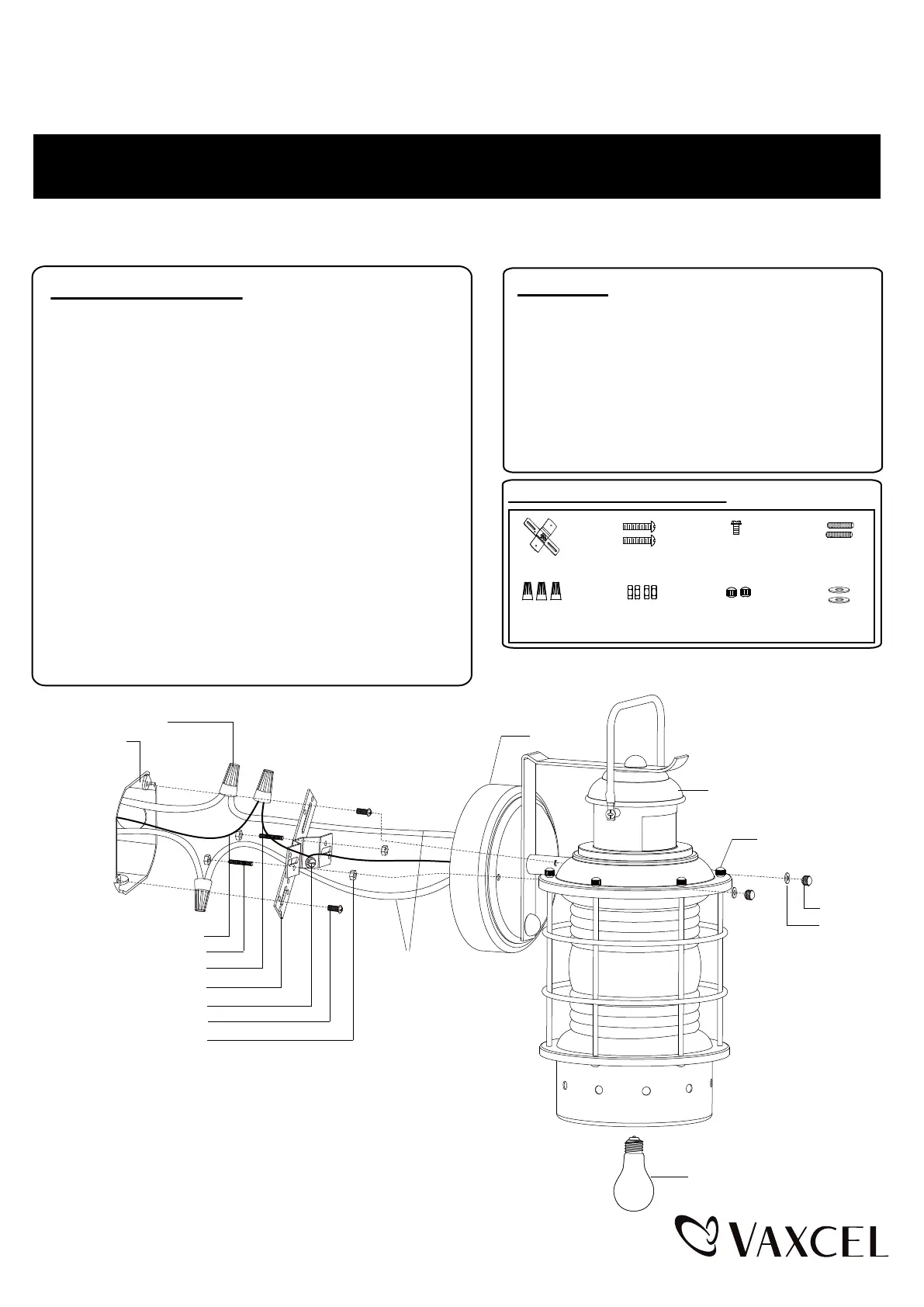 VAXCEL