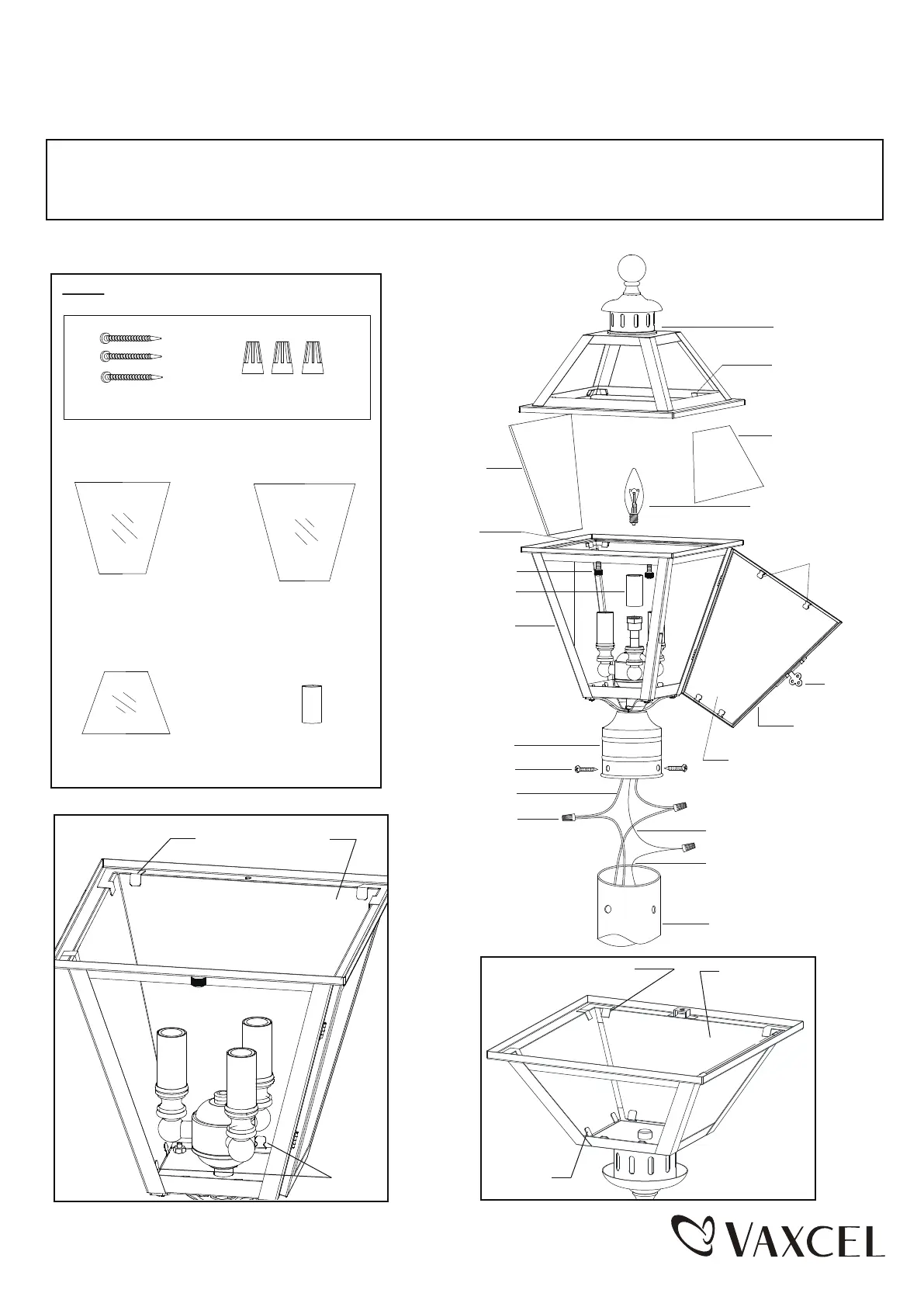 VAXCEL