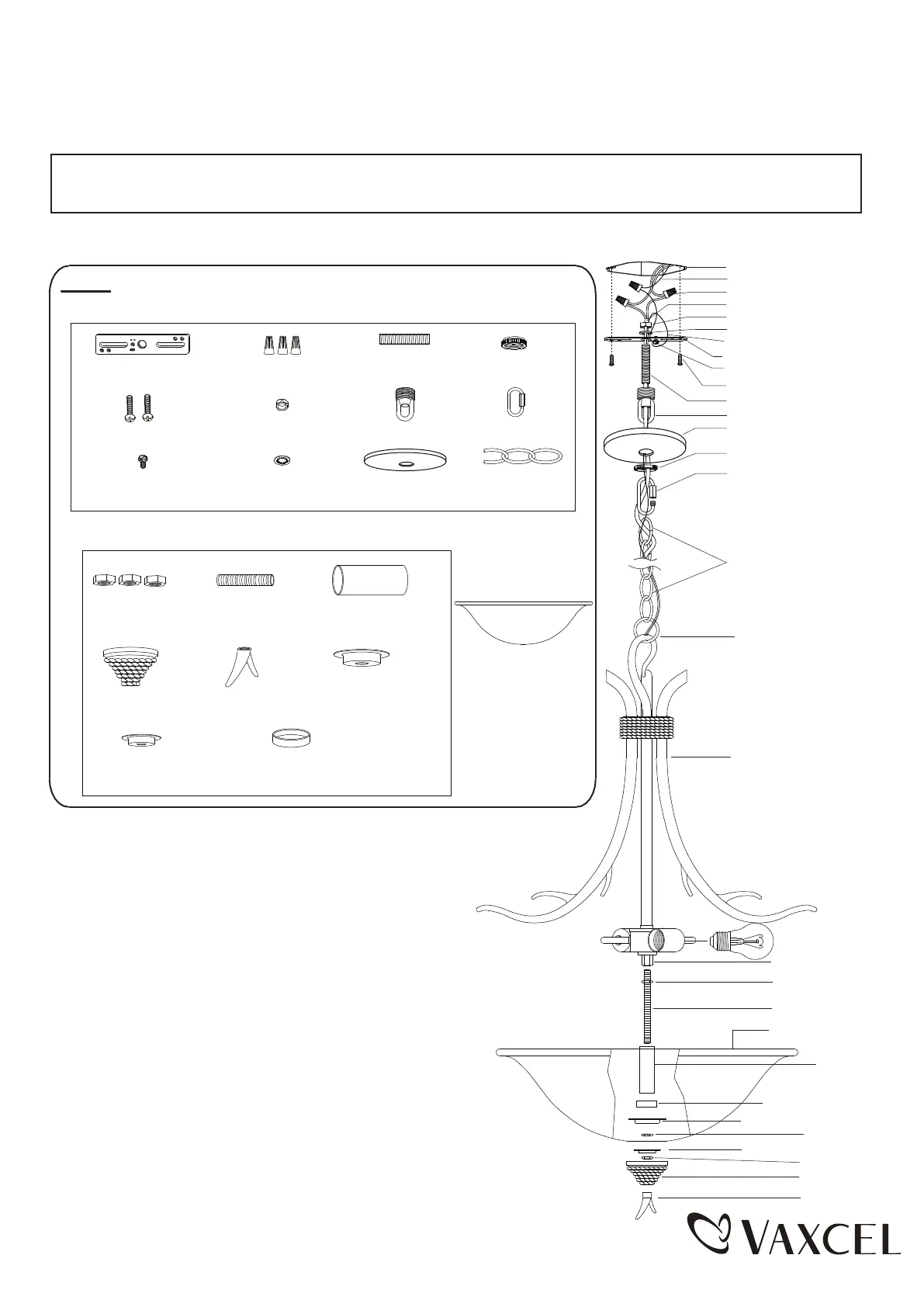 VAXCEL