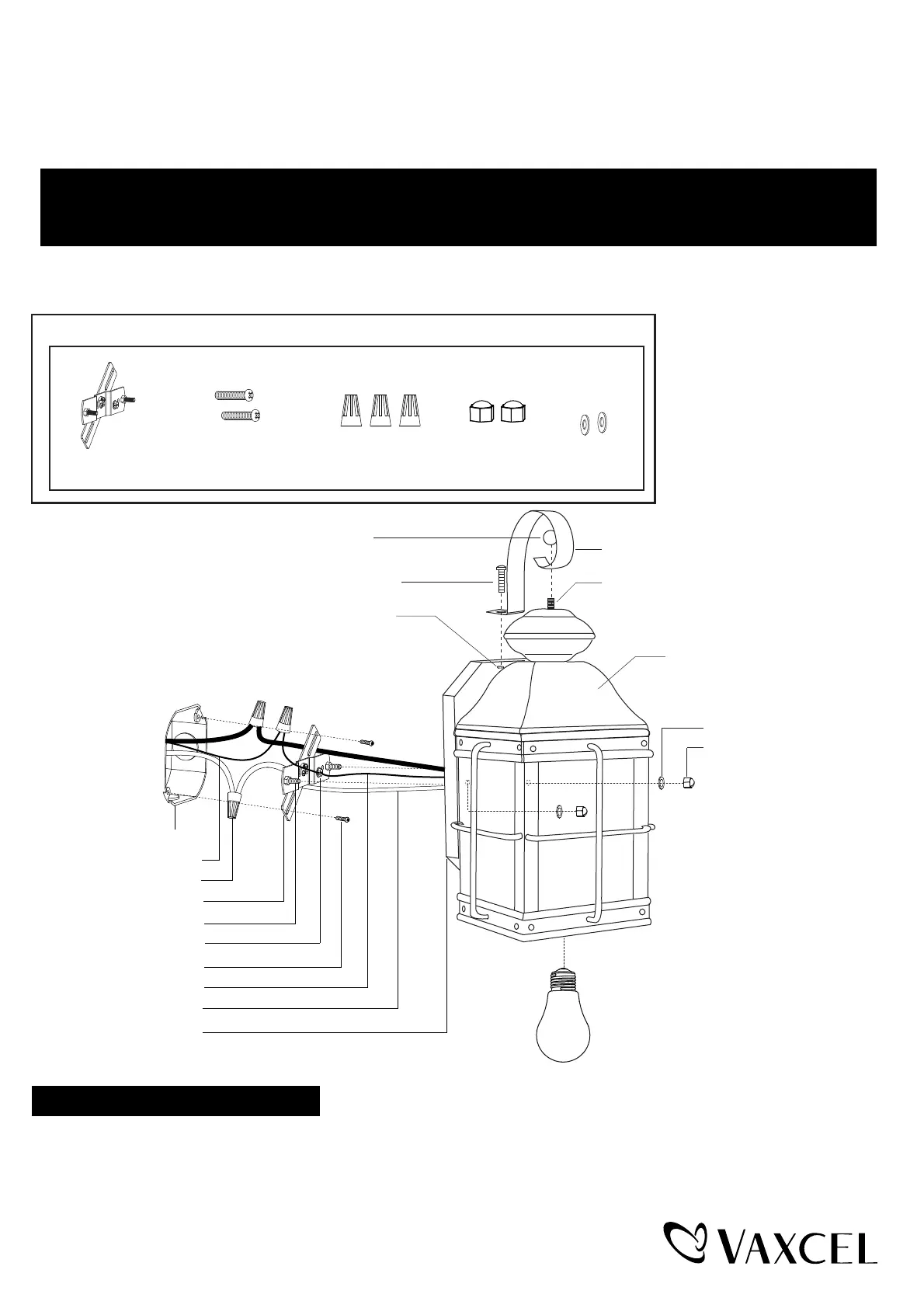 VAXCEL