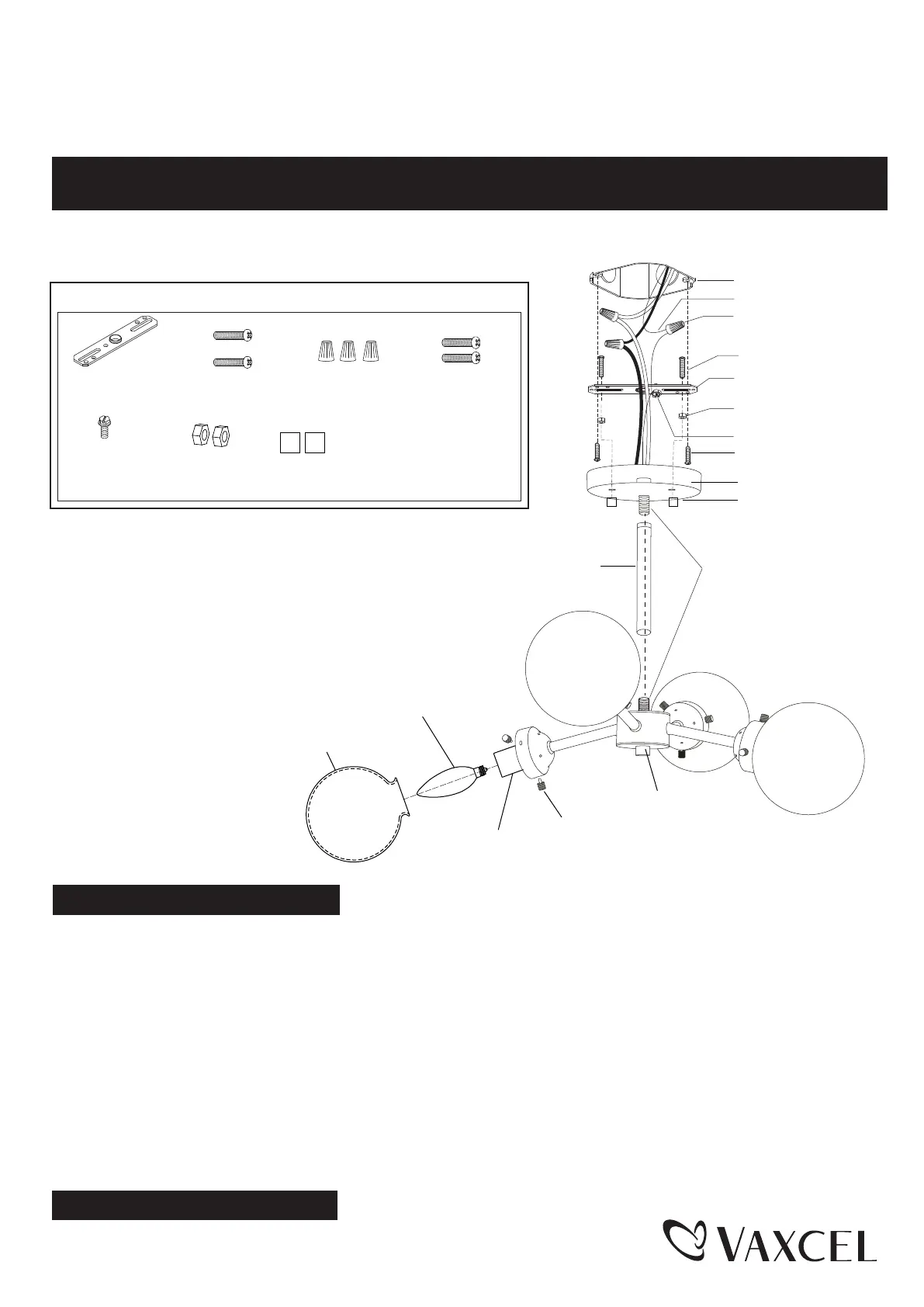 VAXCEL