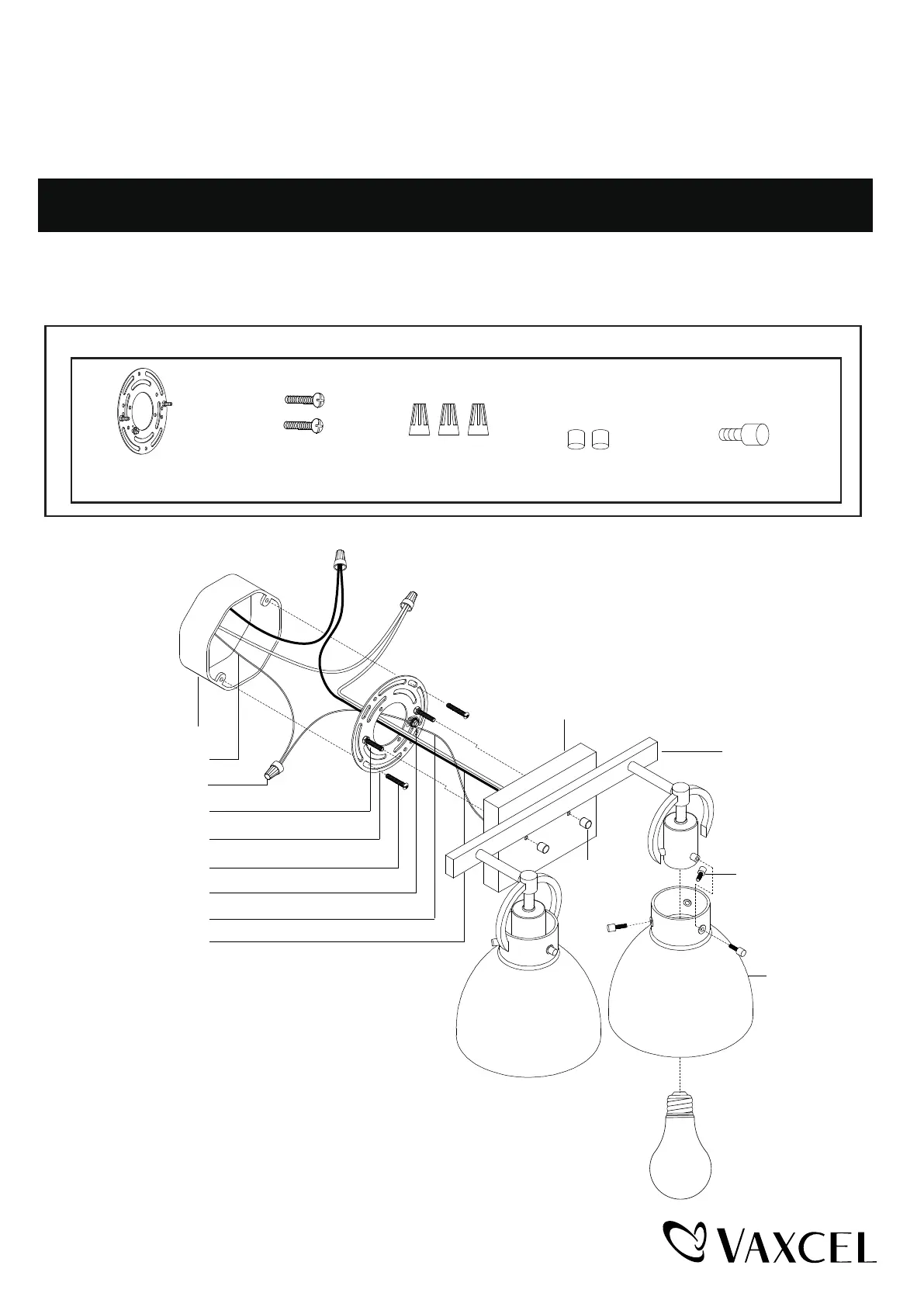 VAXCEL