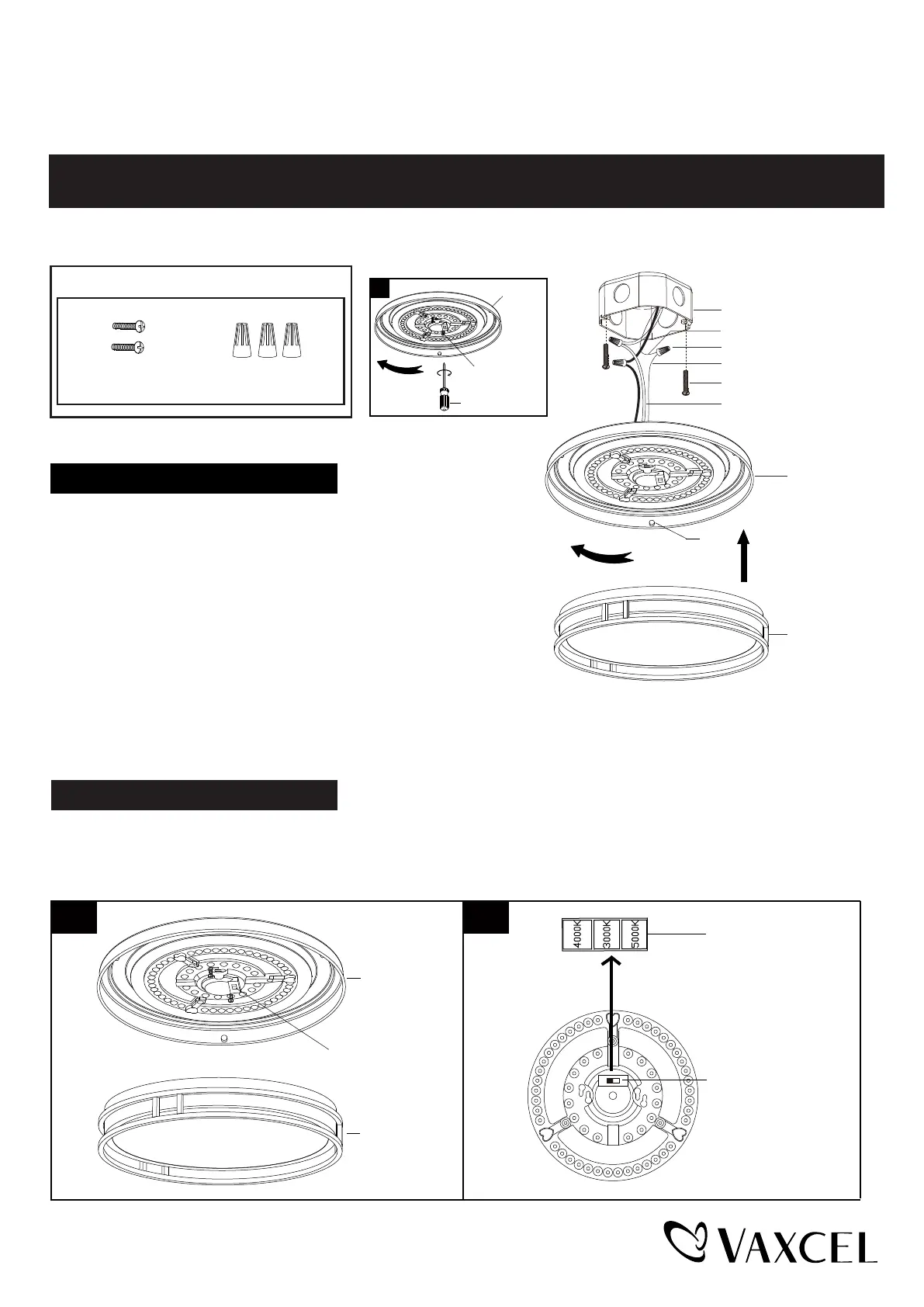 4000K

3000K

5000K

VAXCEL