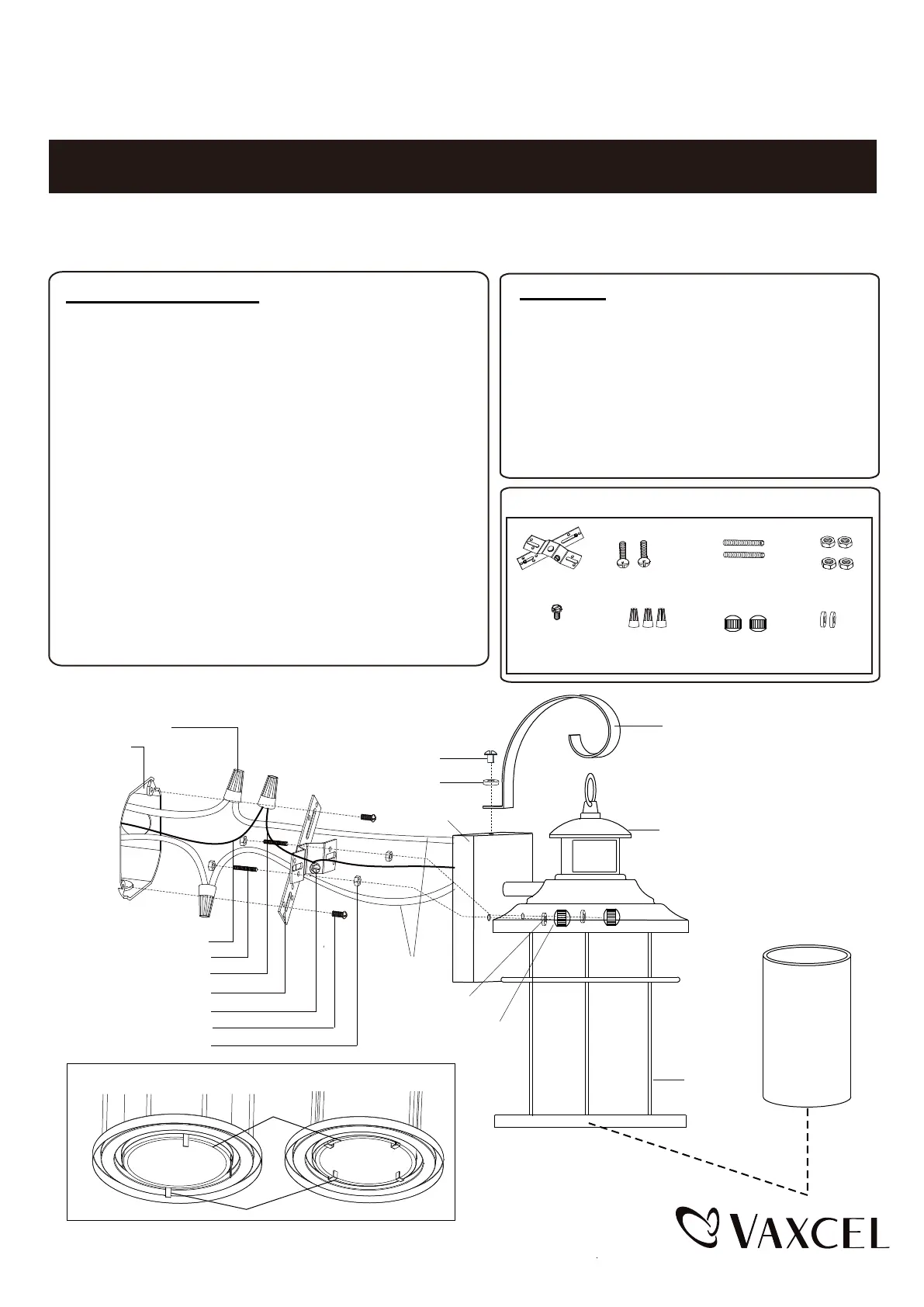 VAXCEL