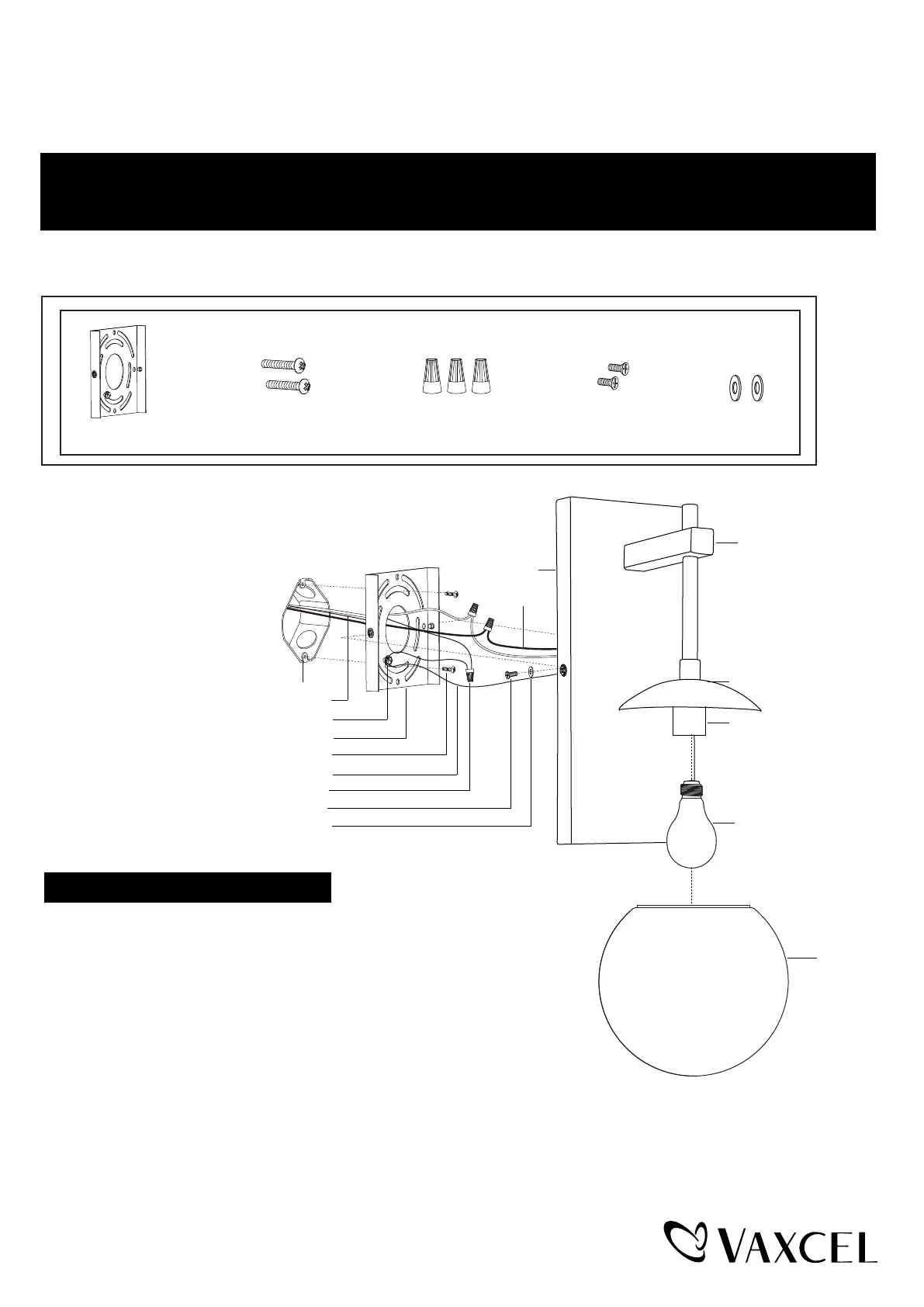 VAXCEL