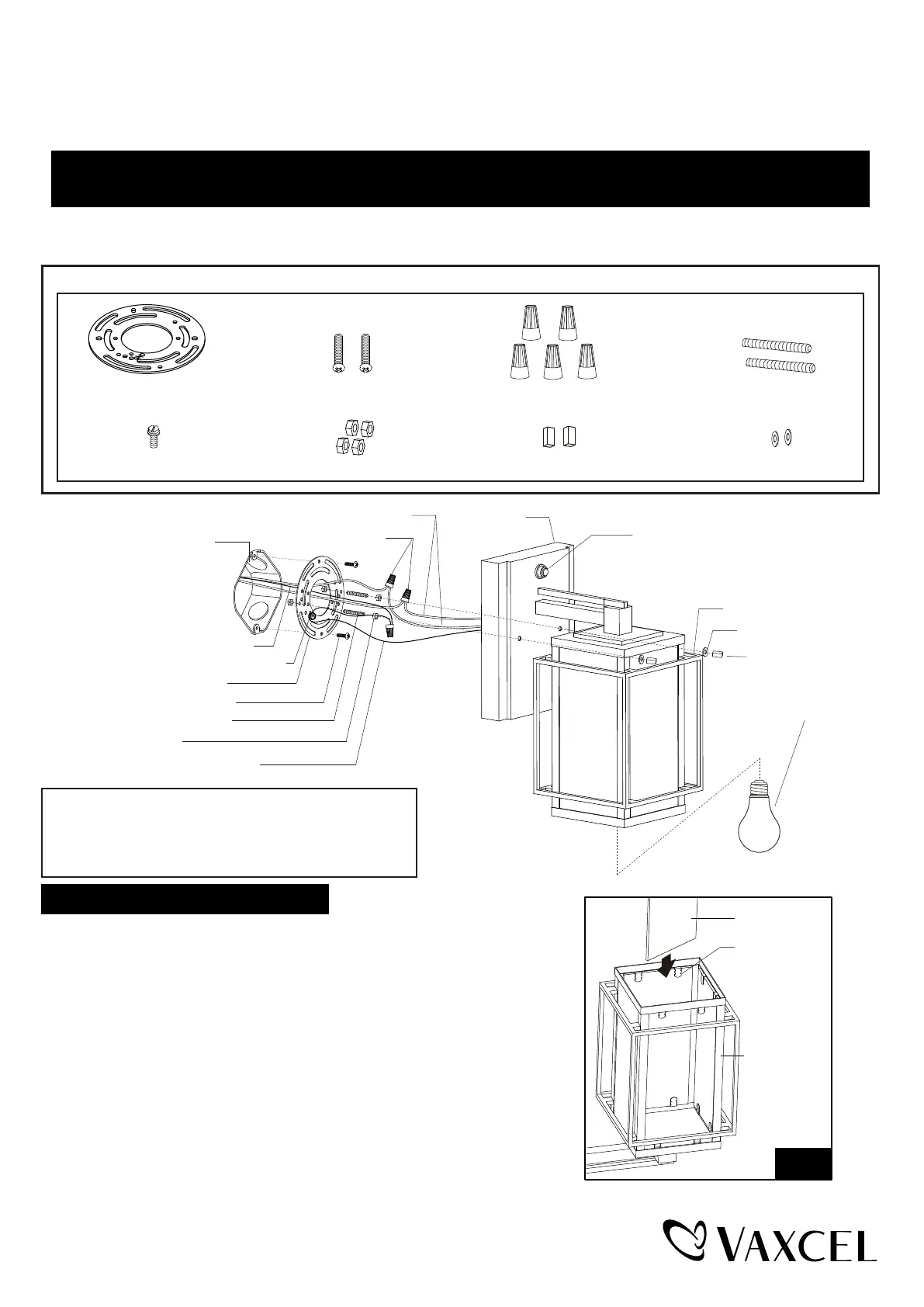 VAXCEL