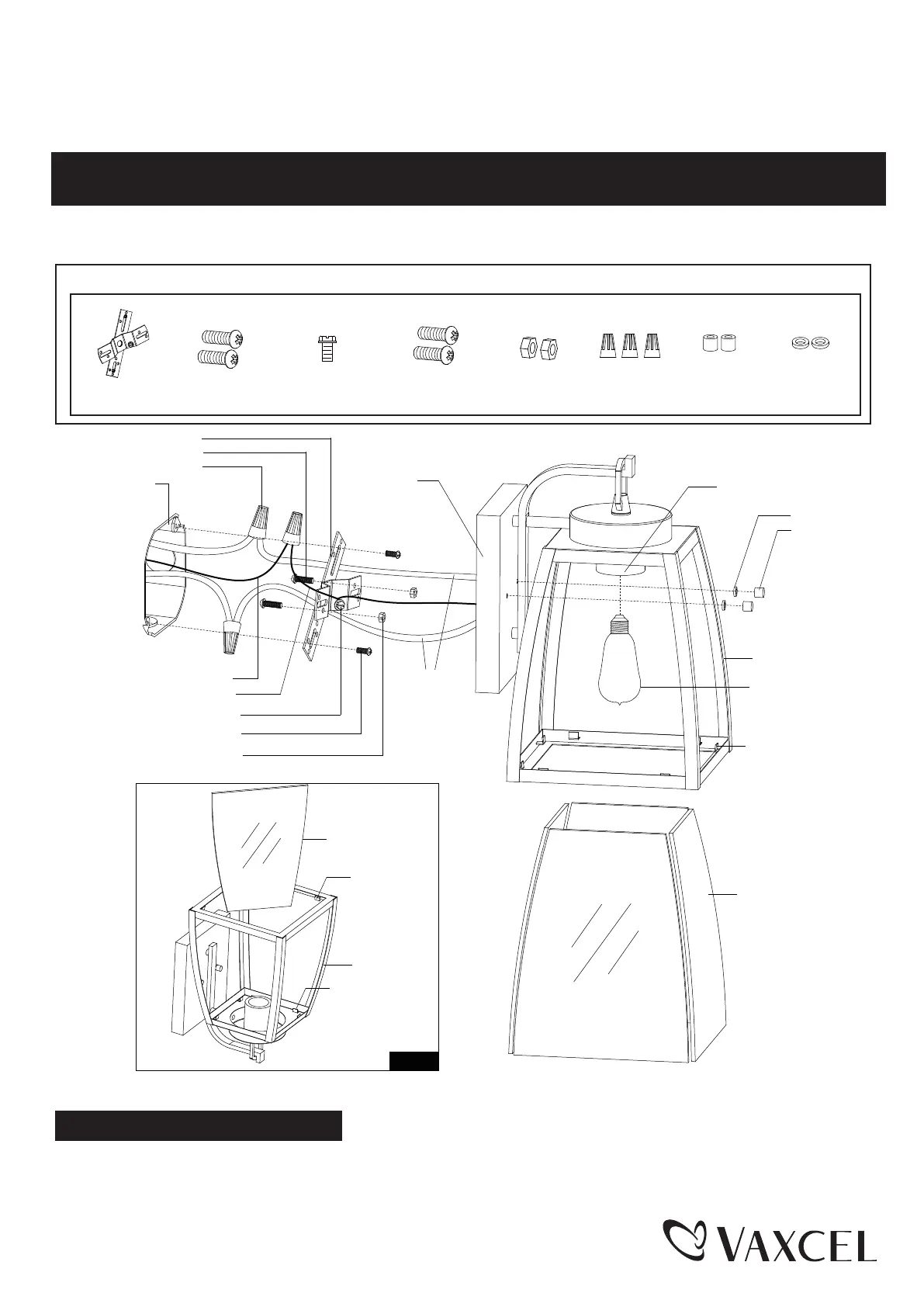 VAXCEL