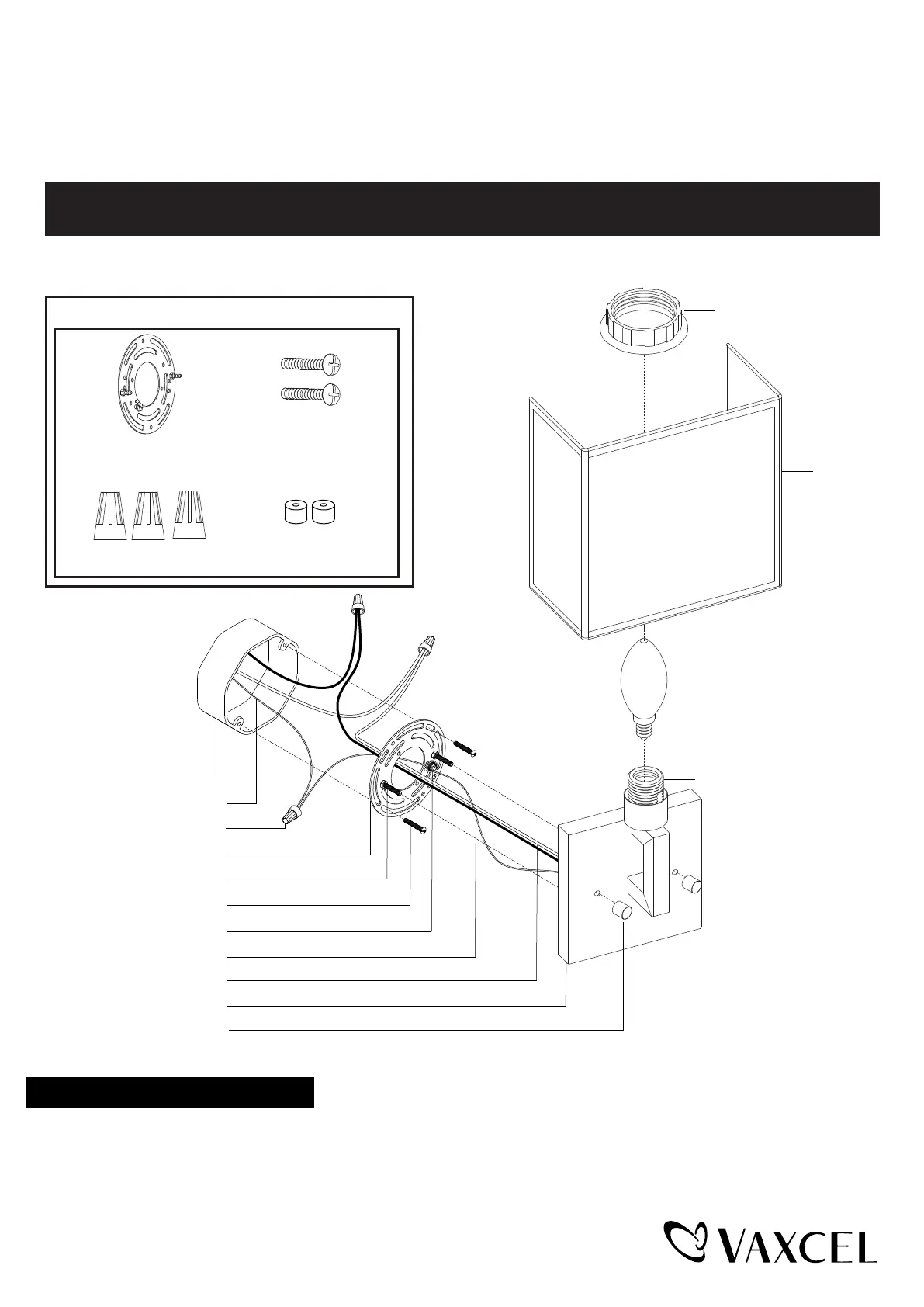 VAXCEL