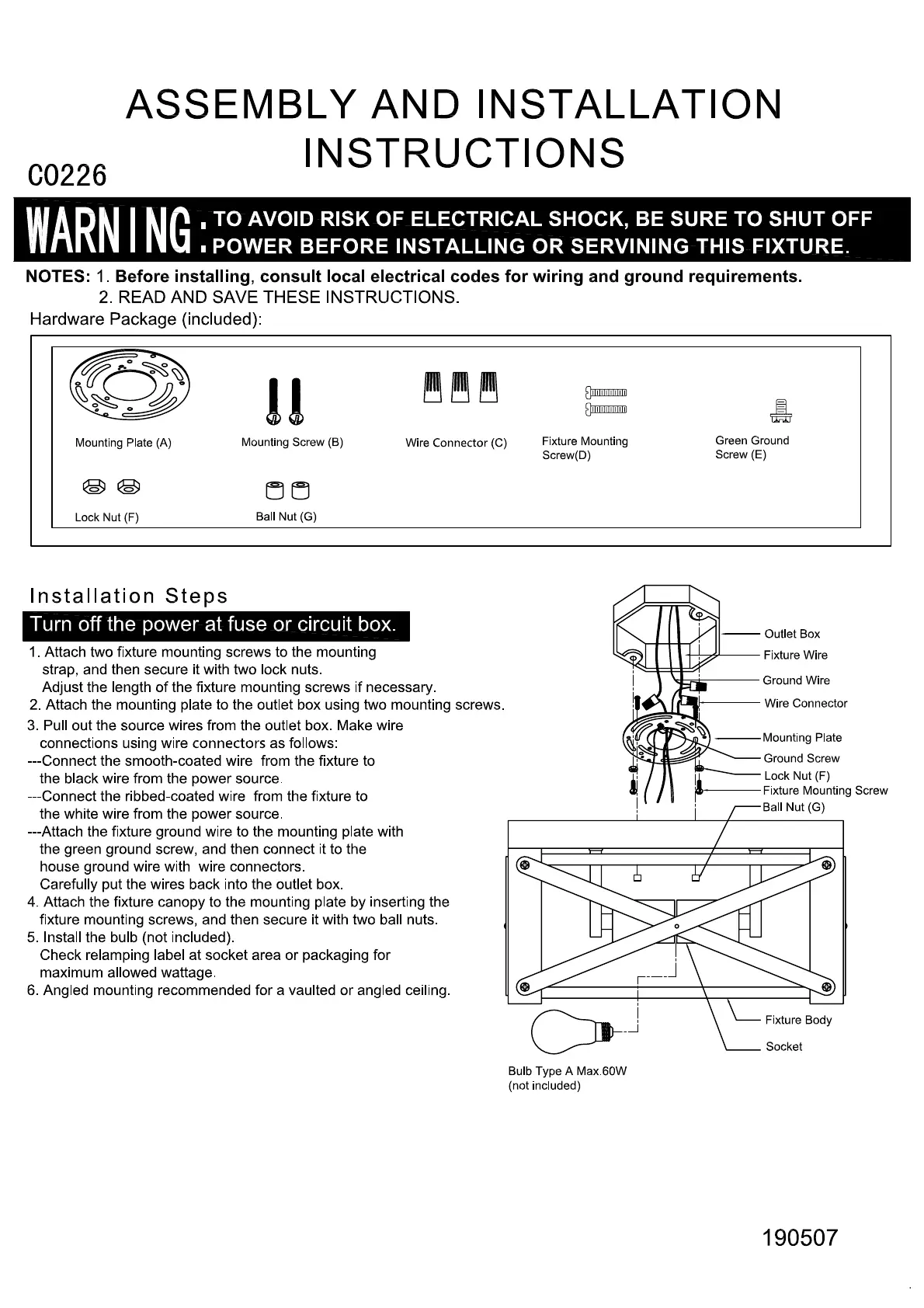 ASSEMBLY AND INSTALLATION INSTRUCTIONS

C0226

WARNING: TO AVOID RISK OF ELECTRICAL SHOCK, BE SURE TO SHUT OFF POWER BEFORE INSTALLING OR SERVINING THIS FIXTURE.

NOTES: 1. Before installing, consult local electrical codes for wiring and ground requirements.
2. READ AND SAVE THESE INSTRUCTIONS.

Hardware Package (included):

Mounting Plate (A)
Mounting Screw (B)
Wire Connector (C)
Fixture Mounting Screw(D)
Green Ground Screw (E)
Lock Nut (F)
Ball Nut (G)

Installation Steps

Turn off the power at fuse or circuit box.

1. Attach two fixture mounting screws to the mounting strap, and then secure it with two lock nuts. Adjust the length of the fixture mounting screws if necessary.
2. Attach the mounting plate to the outlet box using two mounting screws.
3. Pull out the source wires from the outlet box. Make wire connections using wire connectors as follows:
---Connect the smooth-coated wire from the fixture to the black wire from the power source.
---Connect the ribbed-coated wire from the fixture to the white wire from the power source.
---Attach the fixture ground wire to the mounting plate with the green ground screw, and then connect it to the house ground wire with wire connectors.
Carefully put the wires back into the outlet box.
4. Attach the fixture canopy to the mounting plate by inserting the fixture mounting screws, and then secure it with two ball nuts.
5. Install the bulb (not included).
Check relamping label at socket area or packaging for maximum allowed wattage.
6. Angled mounting recommended for a vaulted or angled ceiling.

Outlet Box
Fixture Wire
Ground Wire
Wire Connector
Mounting Plate
Ground Screw
Lock Nut (F)
Fixture Mounting Screw
Ball Nut (G)
Fixture Body
Socket
Bulb Type A Max.60W (not included)

190507