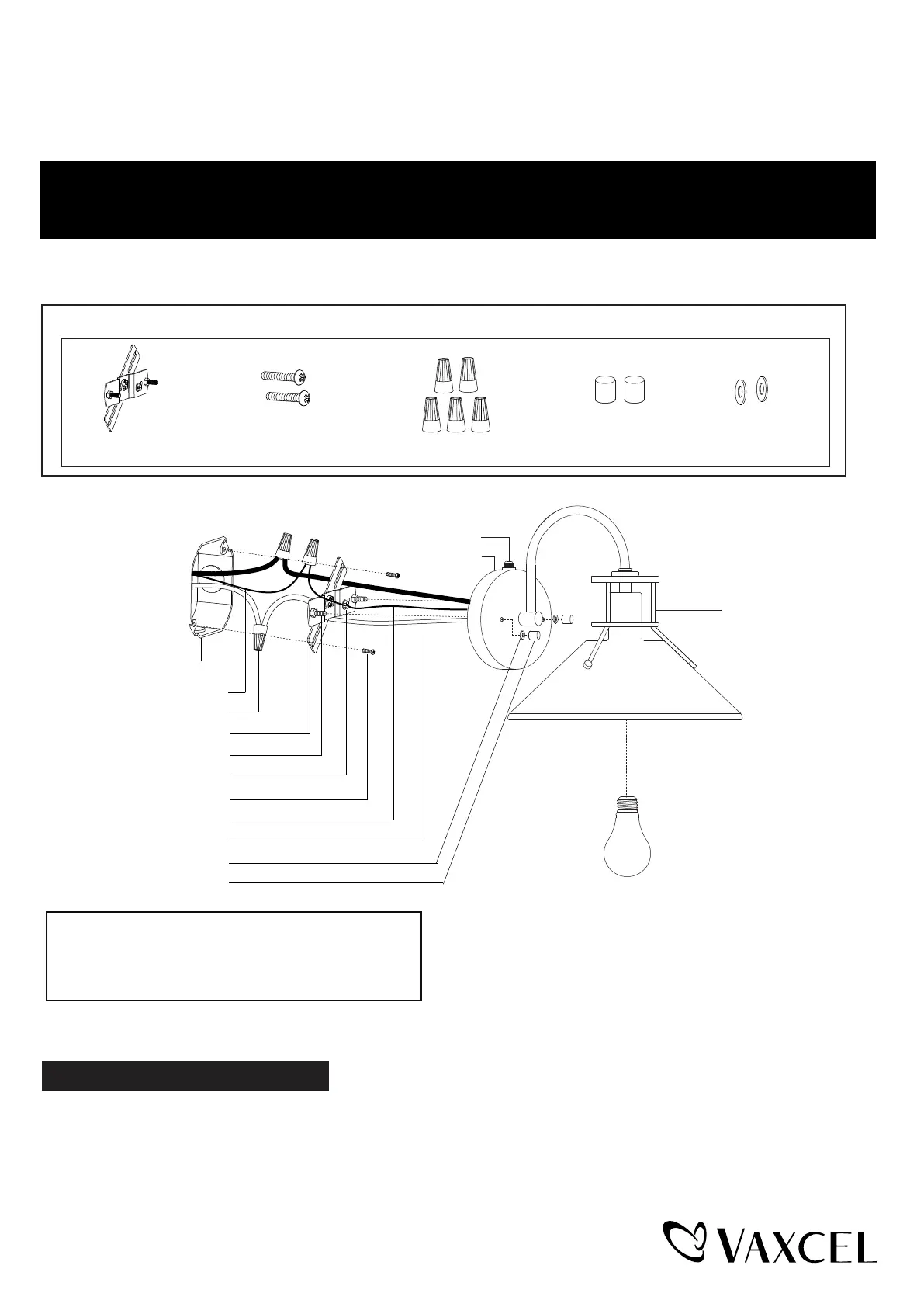 VAXCEL