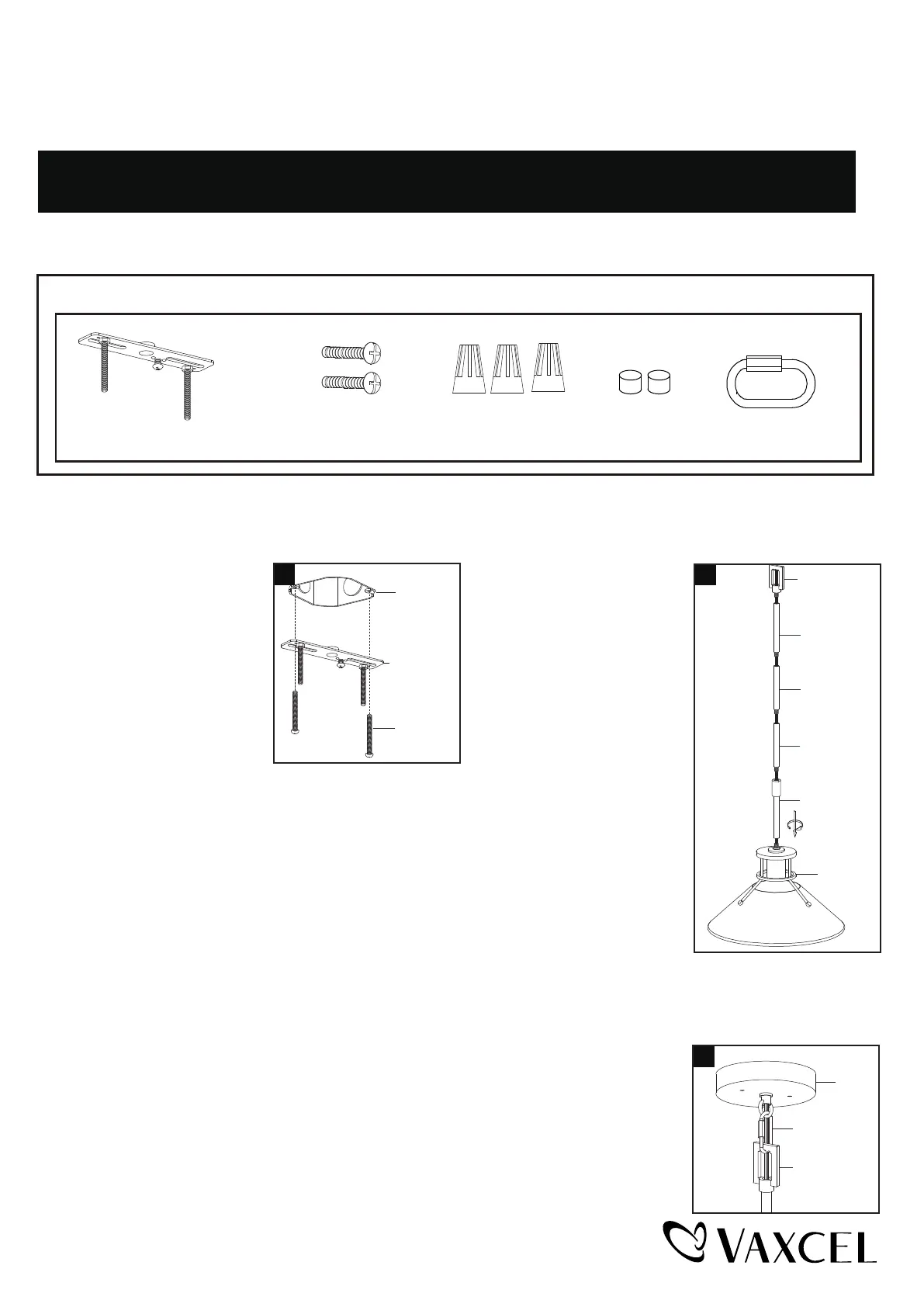 VAXCEL