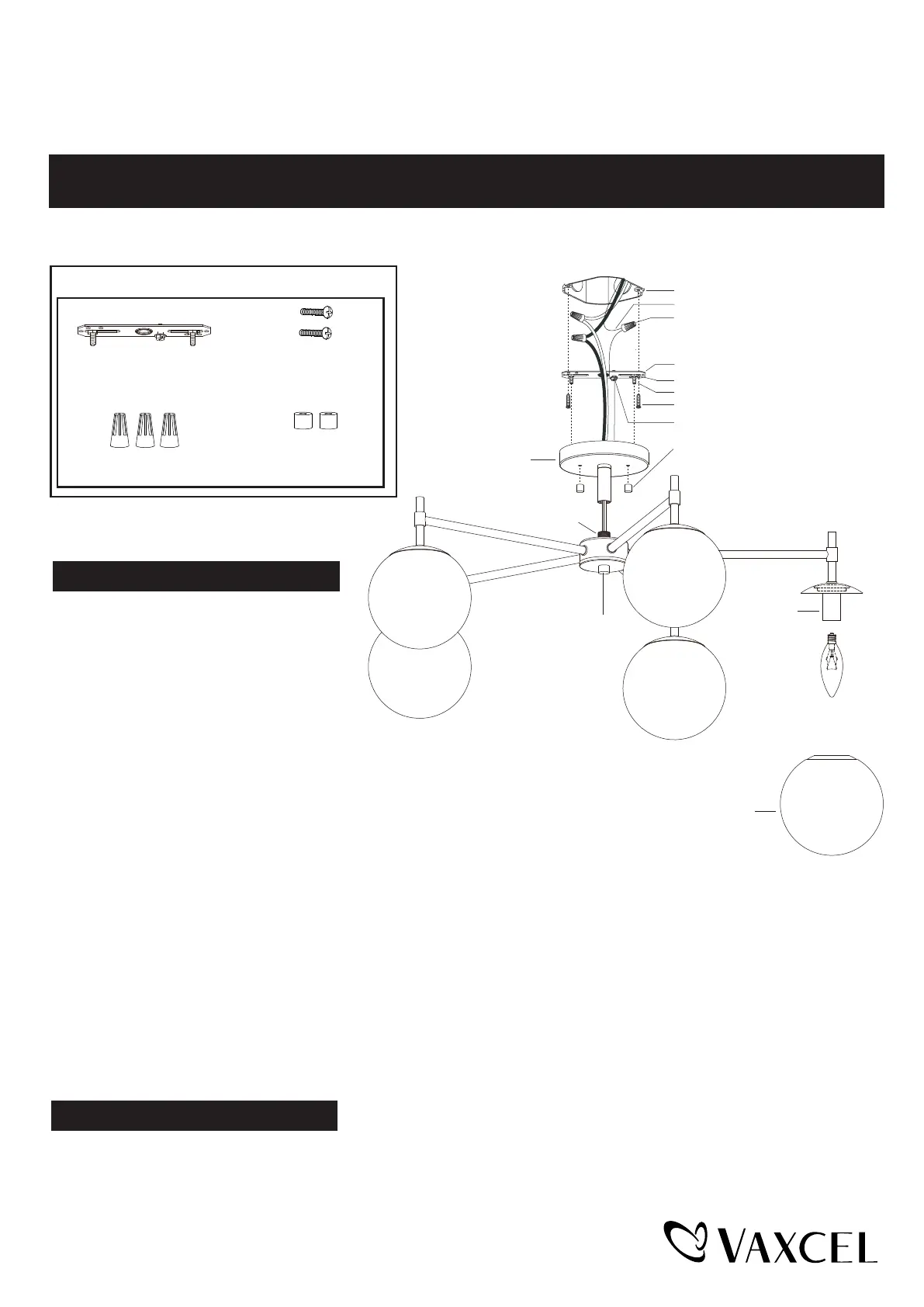 VAXCEL