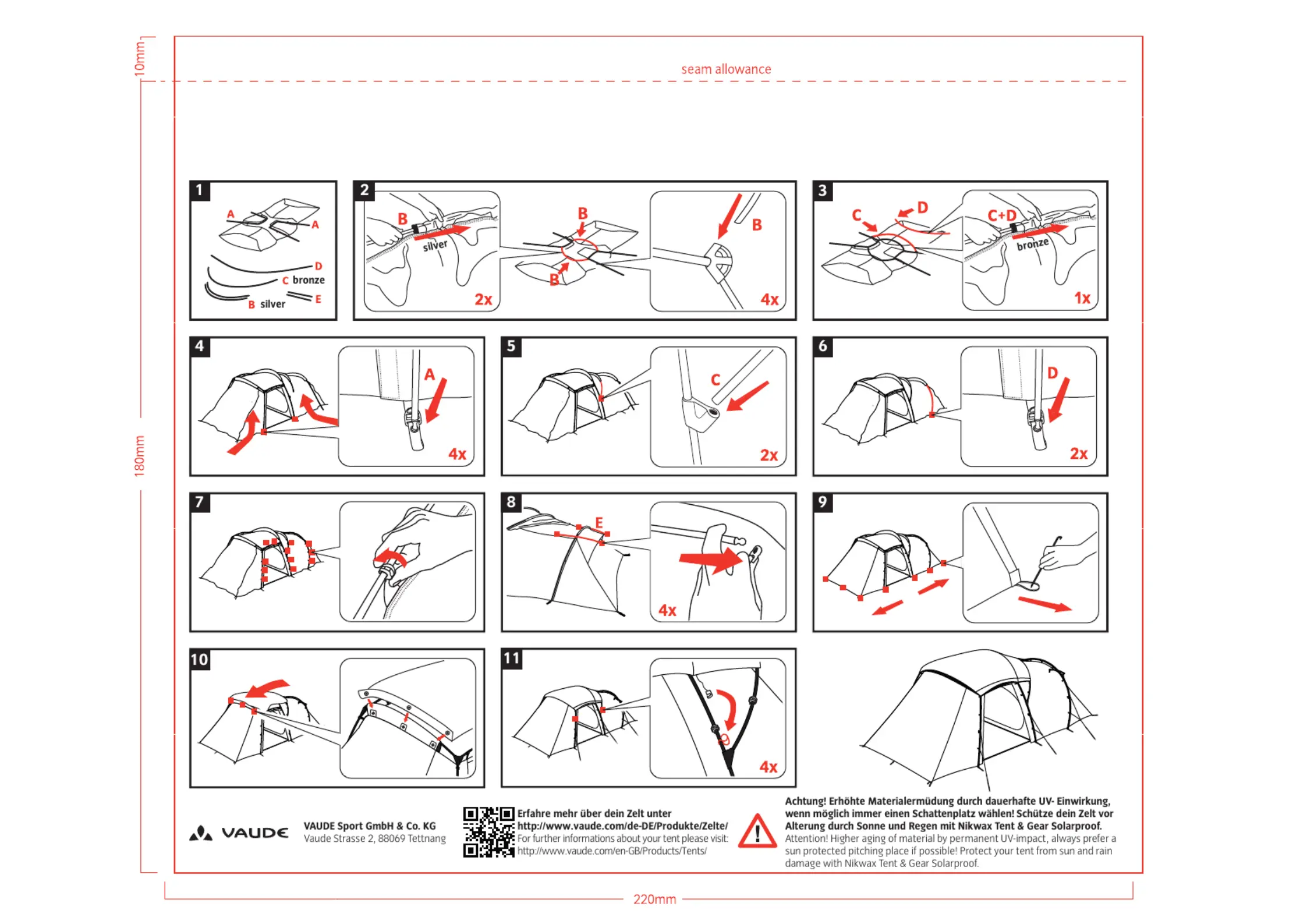 10mm

seam allowance

180mm

1
A
A
D
C bronze
B silver
E

2
B
silver
2x
B
B
B
4x

3
C
D
C+D
bronze
1x

4
A
4x

5
C
2x

6
D
2x

7

8
E
4x

9

10

11
4x

VAUDE

VAUDE Sport GmbH & Co. KG
Vaude Strasse 2, 88069 Tettnang

Erfahre mehr über dein Zelt unter
http://www.vaude.com/de-DE/Produkte/Zelte/
For further informations about your tent please visit:
http://www.vaude.com/en-GB/Products/Tents/

Achtung! Erhöhte Materialermüdung durch dauerhafte UV- Einwirkung, wenn möglich immer einen Schattenplatz wählen! Schütze dein Zelt vor Alterung durch Sonne und Regen mit Nikwax Tent & Gear Solarproof.
Attention! Higher aging of material by permanent UV-impact, always prefer a sun protected pitching place if possible! Protect your tent from sun and rain damage with Nikwax Tent & Gear Solarproof.

220mm