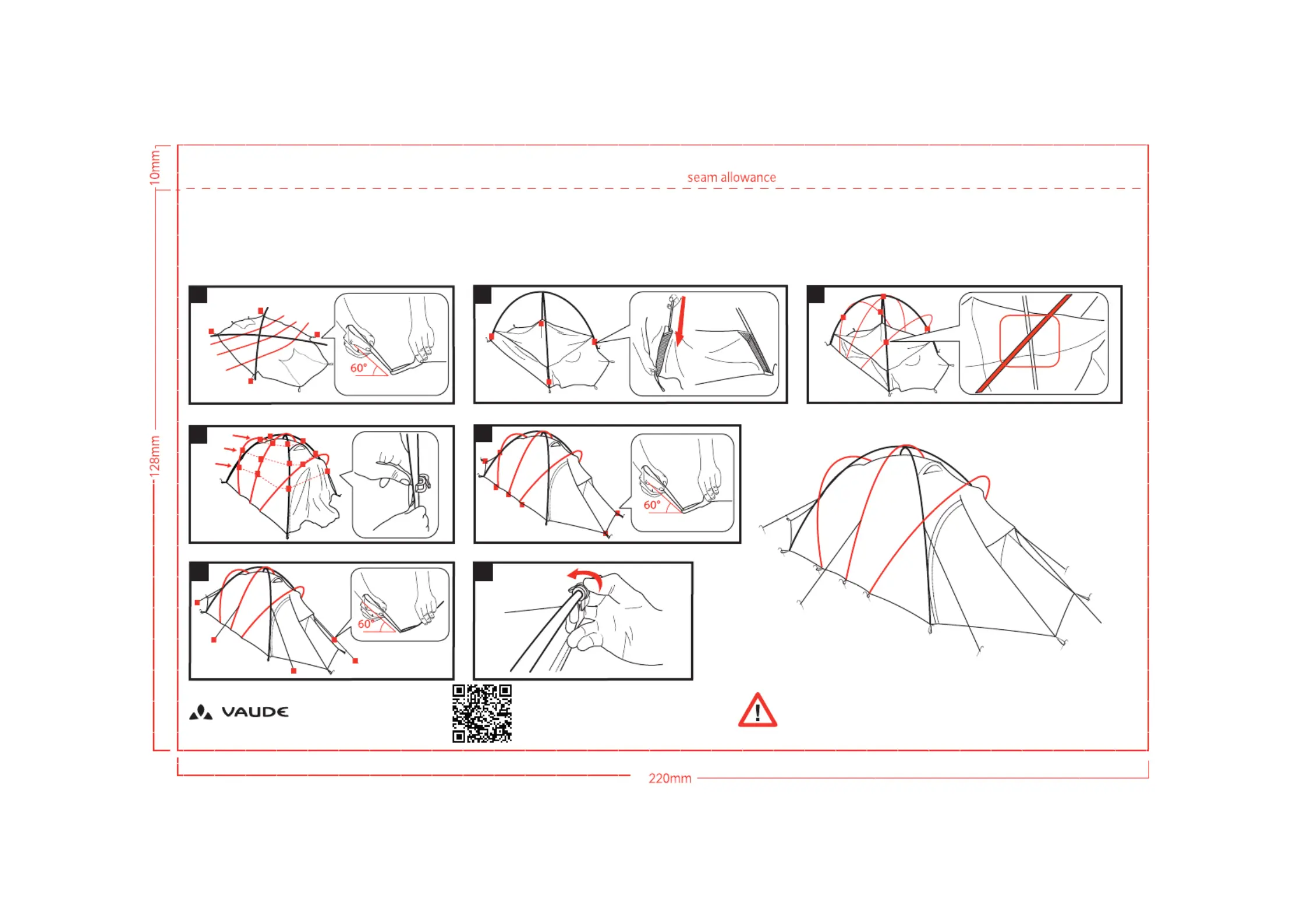 10mm

seam allowance

128mm

60°

60°

60°

VAUDE

220mm