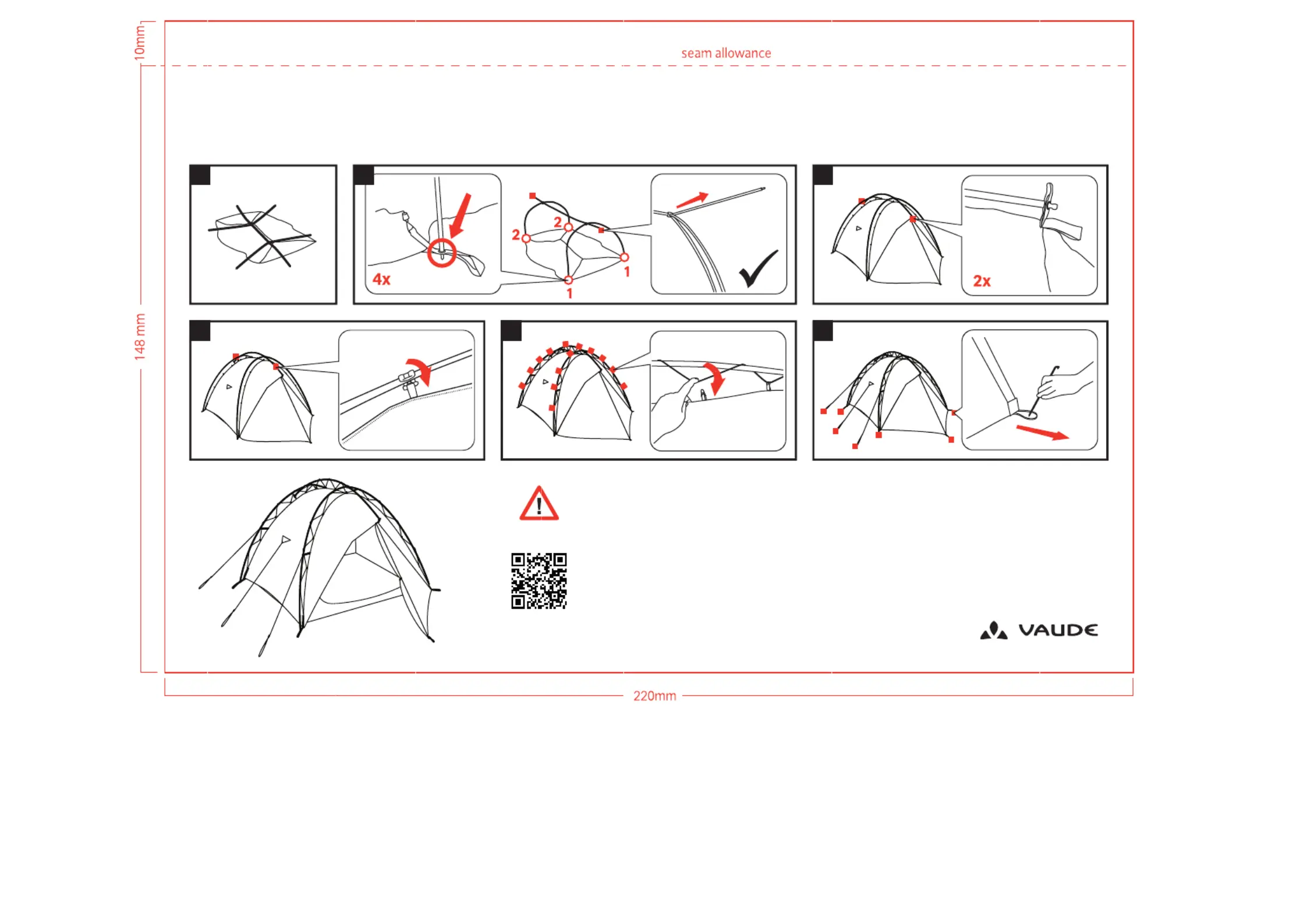 10mm

seam allowance

148 mm

4x

2

2

1

1

2x

VAUDE

220mm