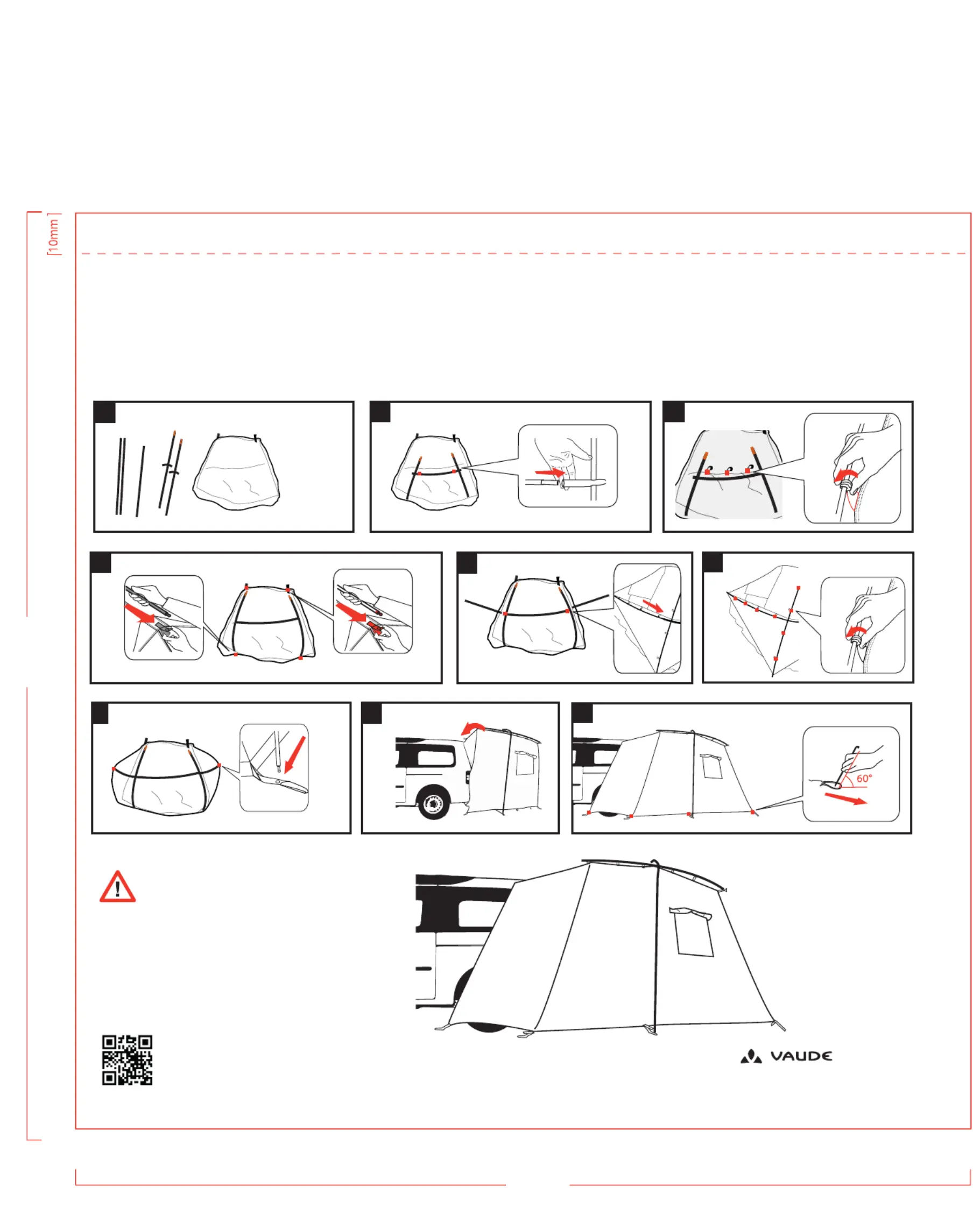 10mm

60°

VAUDE