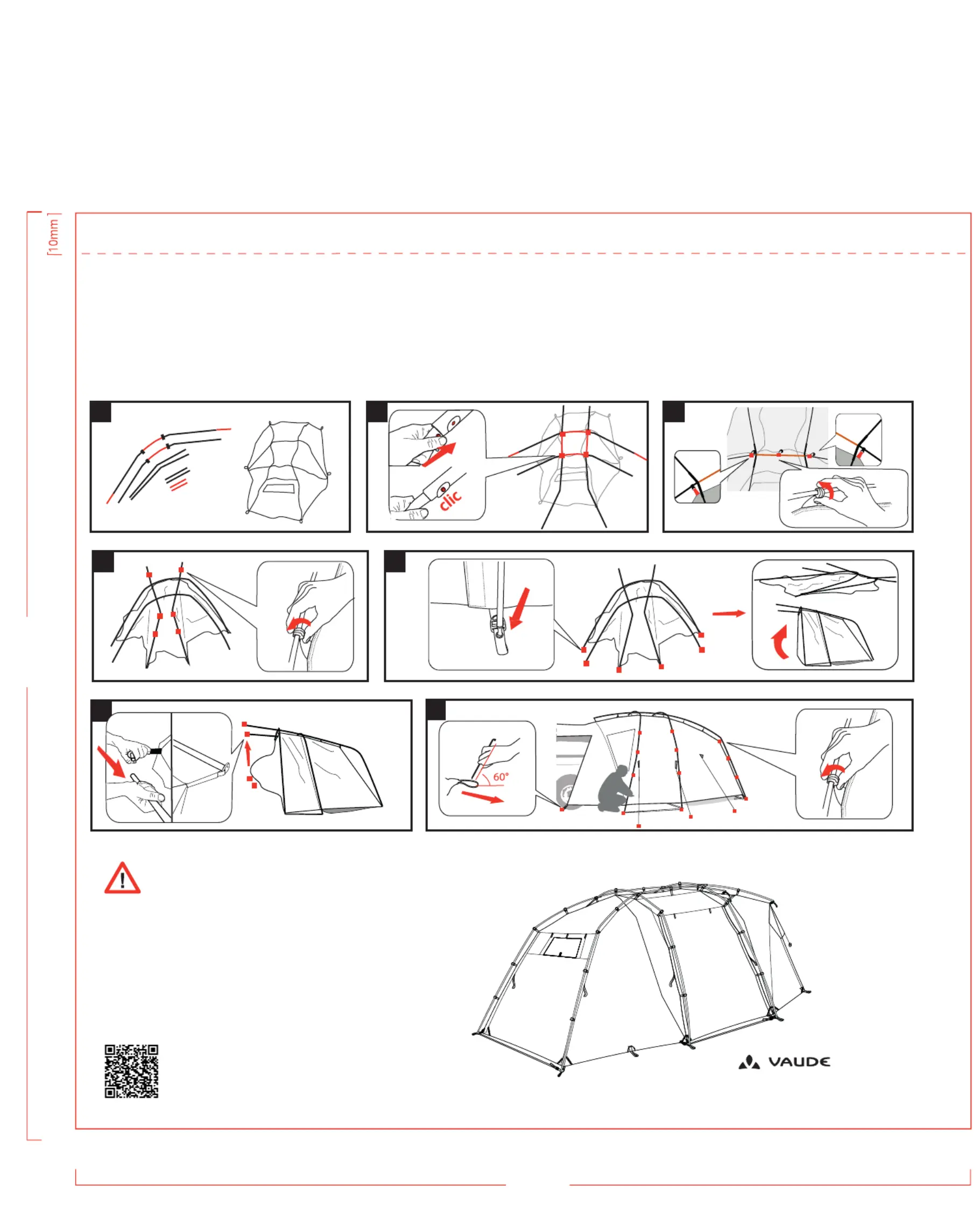 10mm

clic

60°

VAUDE