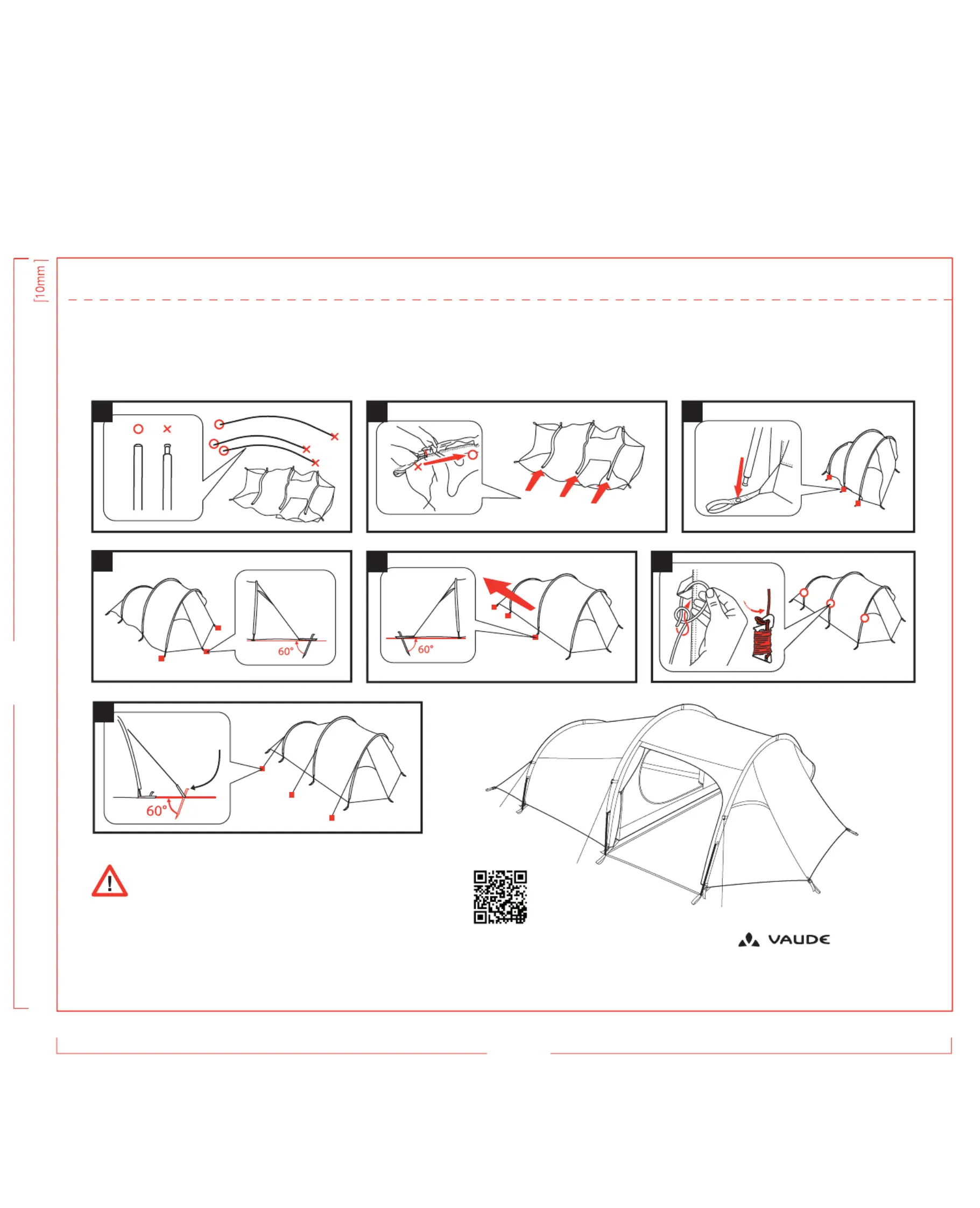 10mm

60°

60°

60°

VAUDE