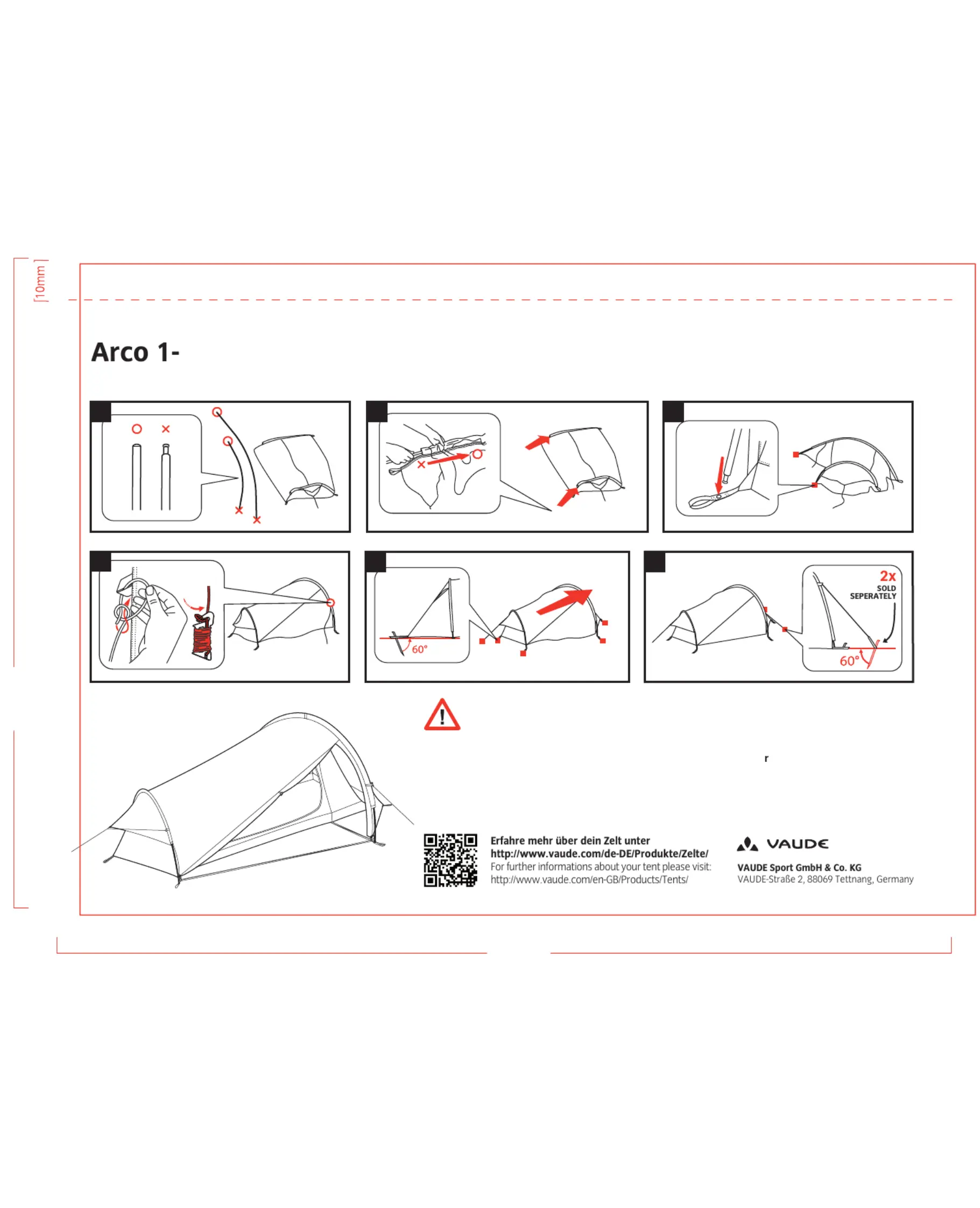 10mm

Arco 1-

60°

2x
SOLD
SEPERATELY

60°

r

Erfahre mehr über dein Zelt unter
http://www.vaude.com/de-DE/Produkte/Zelte/
For further informations about your tent please visit:
http://www.vaude.com/en-GB/Products/Tents/

VAUDE

VAUDE Sport GmbH & Co. KG
VAUDE-Straße 2, 88069 Tettnang, Germany