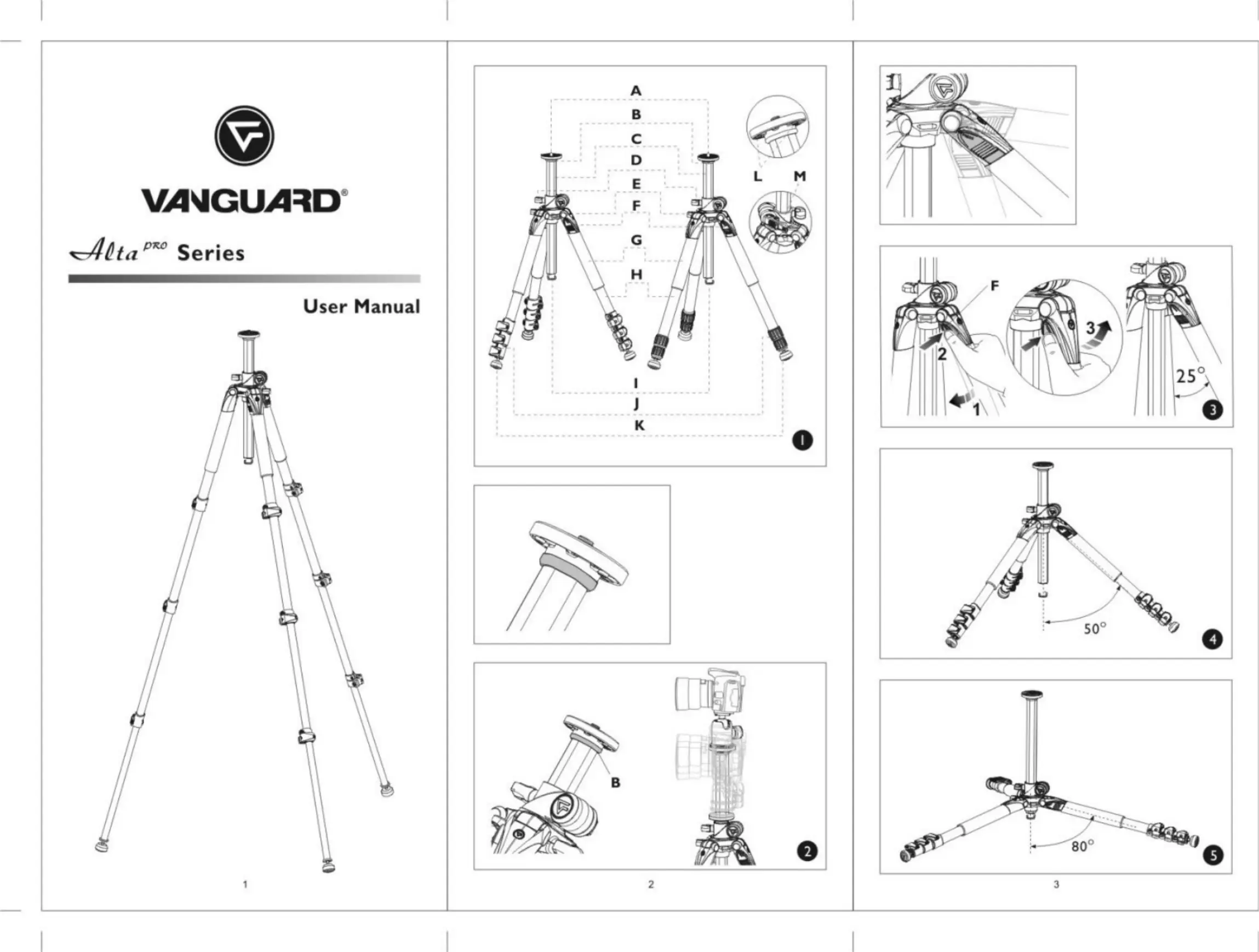 VANGUARD®

Alta PRO Series

User Manual

1

A
B
C
D
E
F
G
H
I
J
K
L
M
1

B
2

2

F
2
1
3
25°
3

50°
4

80°
5

3