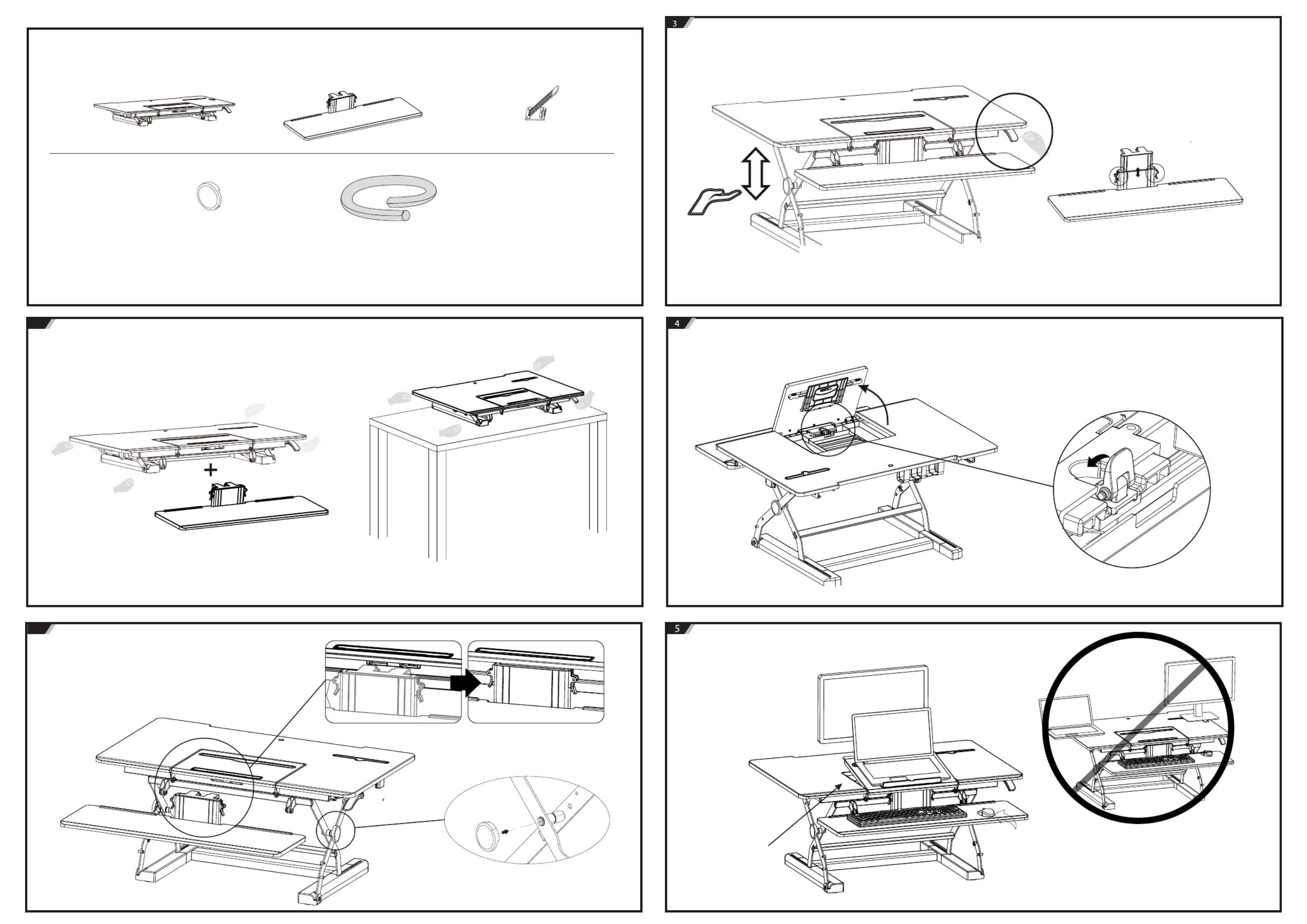 3

4

5