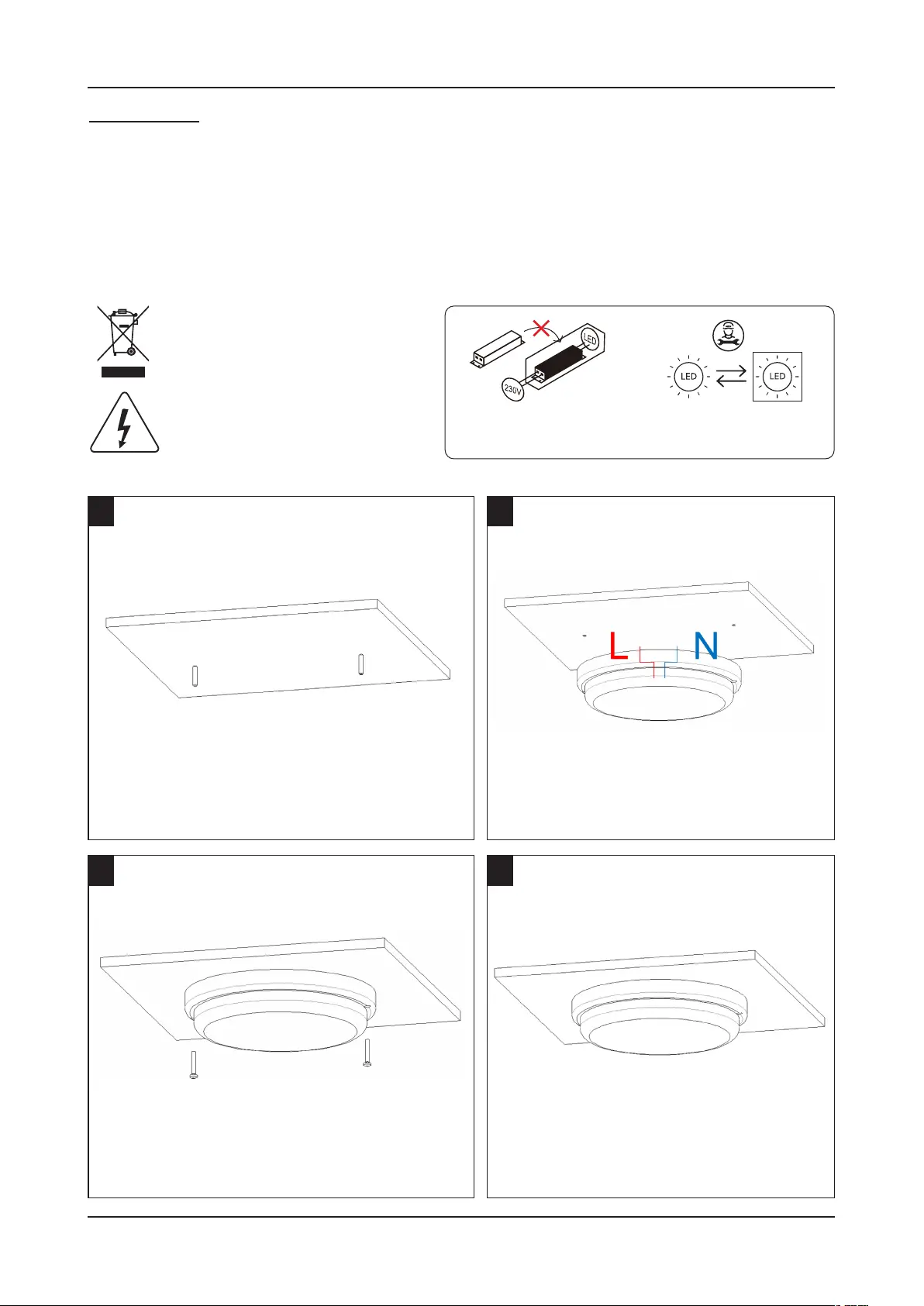 LED

230V

LED

LED

L

N