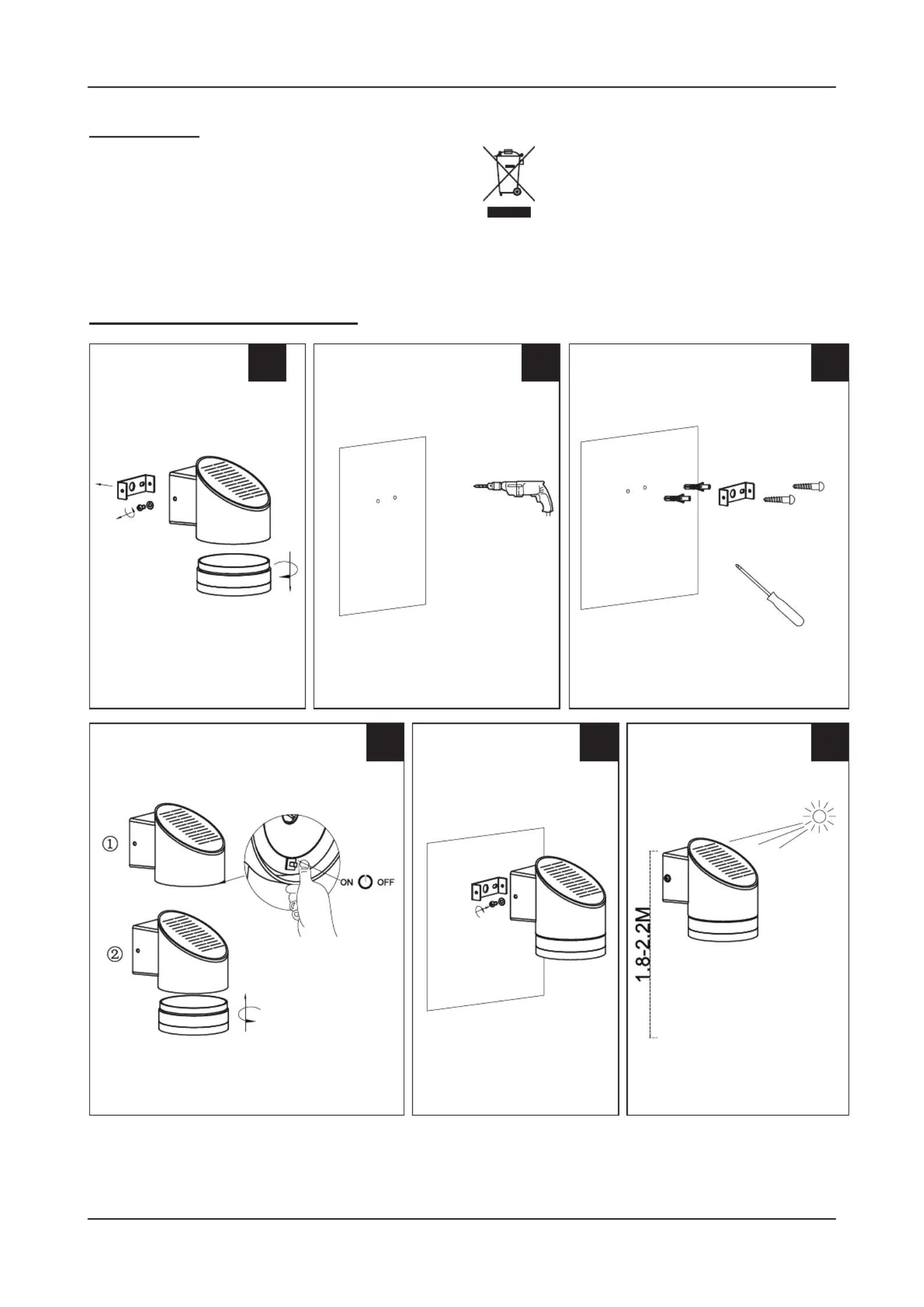 ①

ON OFF

②

1.8-2.2M