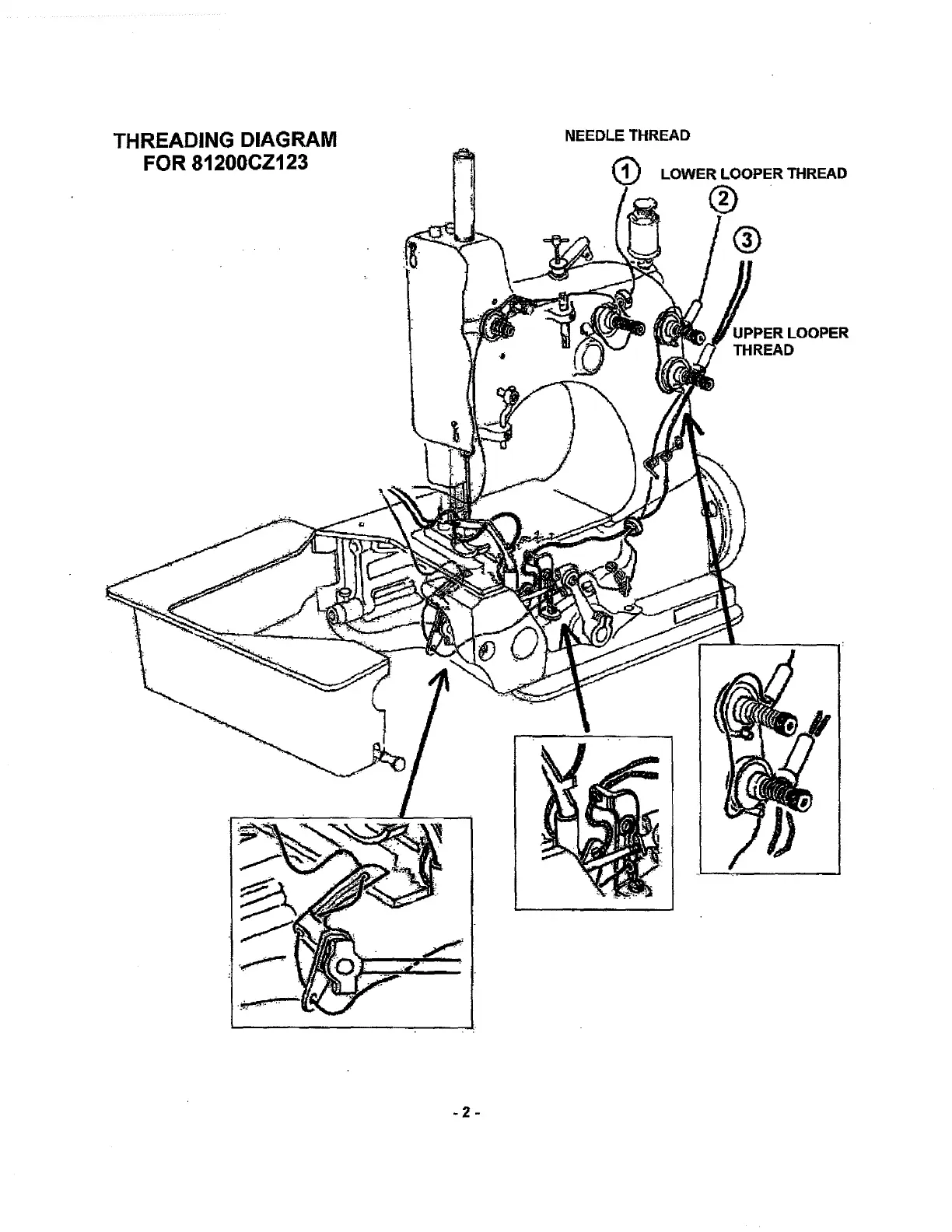 THREADING DIAGRAM
FOR 81200CZ123

NEEDLE THREAD

1

LOWER LOOPER THREAD

2

3

UPPER LOOPER THREAD

- 2 -