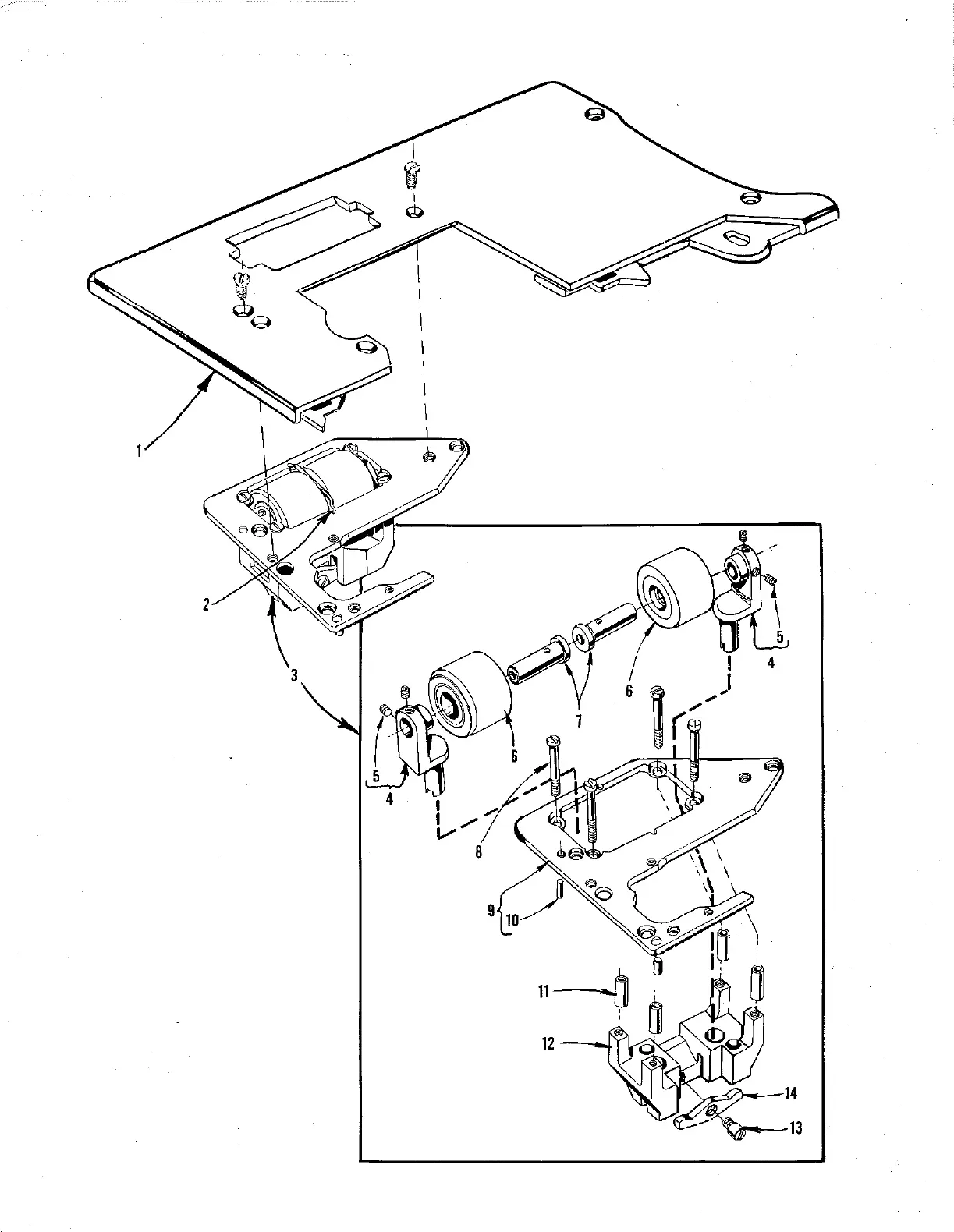 1
2
3
5
4
6
7
6
5
4
8
9
10
11
12
14
13