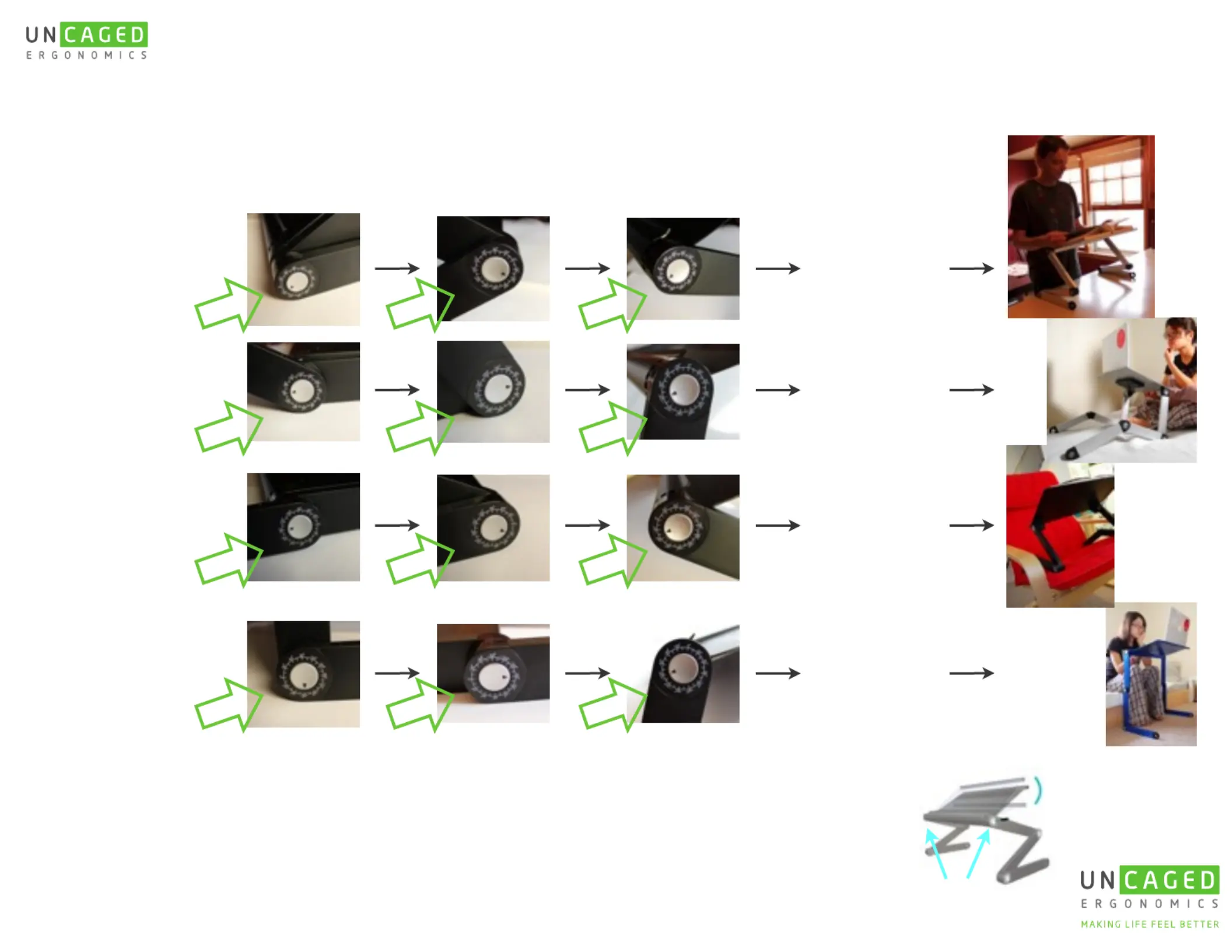 UNCAGED
ERGONOMICS

UNCAGED
ERGONOMICS
MAKING LIFE FEEL BETTER