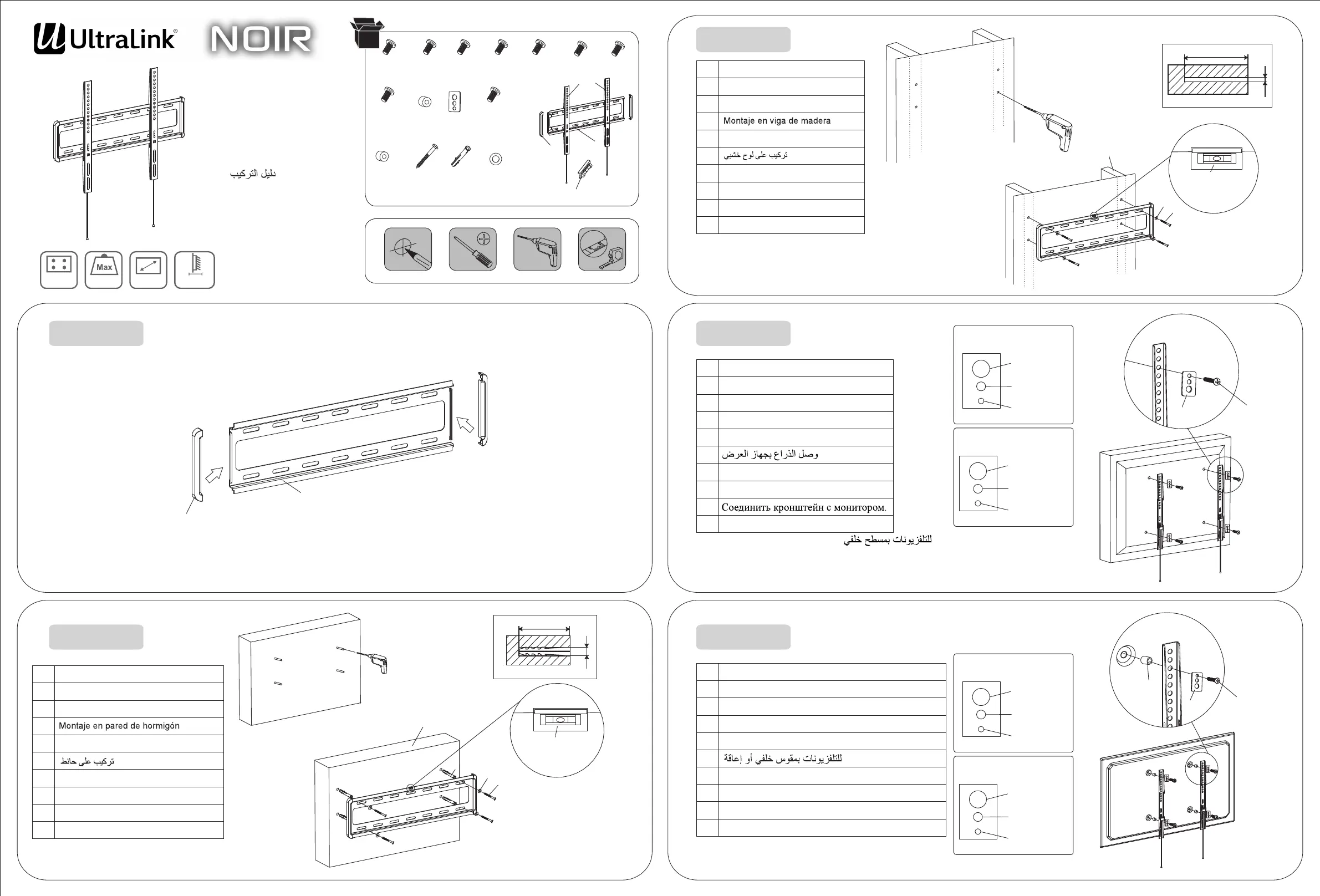 UltraLink®

NOIR

دليل التركيب

Max

Montaje en viga de madera

تركيب على لوح خشبي

وصل الذراع بجهاز العرض

Соединить кронштейн с монитором.

للتلفزيونات بمسطح خلفي

Montaje en pared de hormigón

تركيب على حائط

للتلفزيونات بمقوس خلفي أو إعاقة