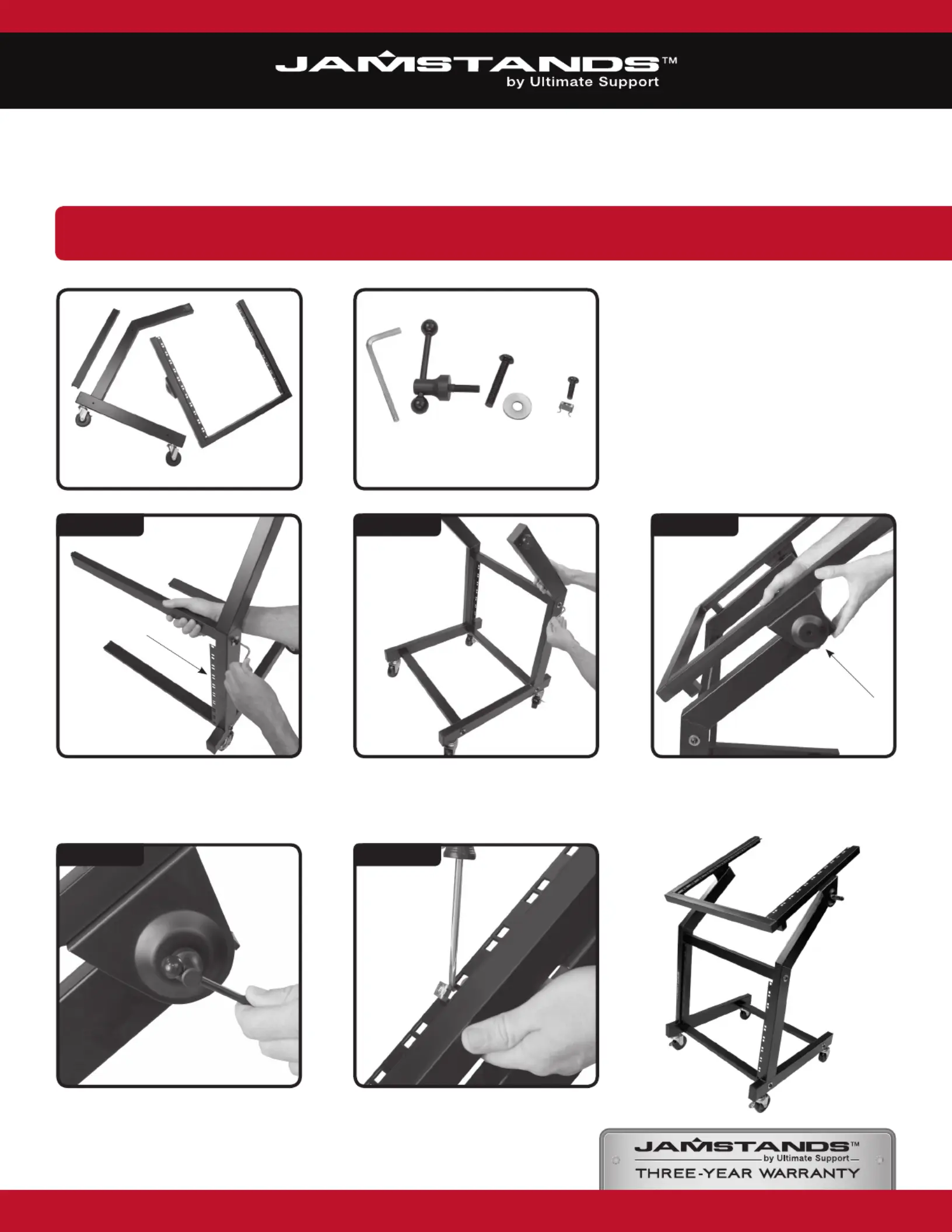 JAMSTANDS™
by Ultimate Support

JAMSTANDS™
by Ultimate Support
THREE-YEAR WARRANTY