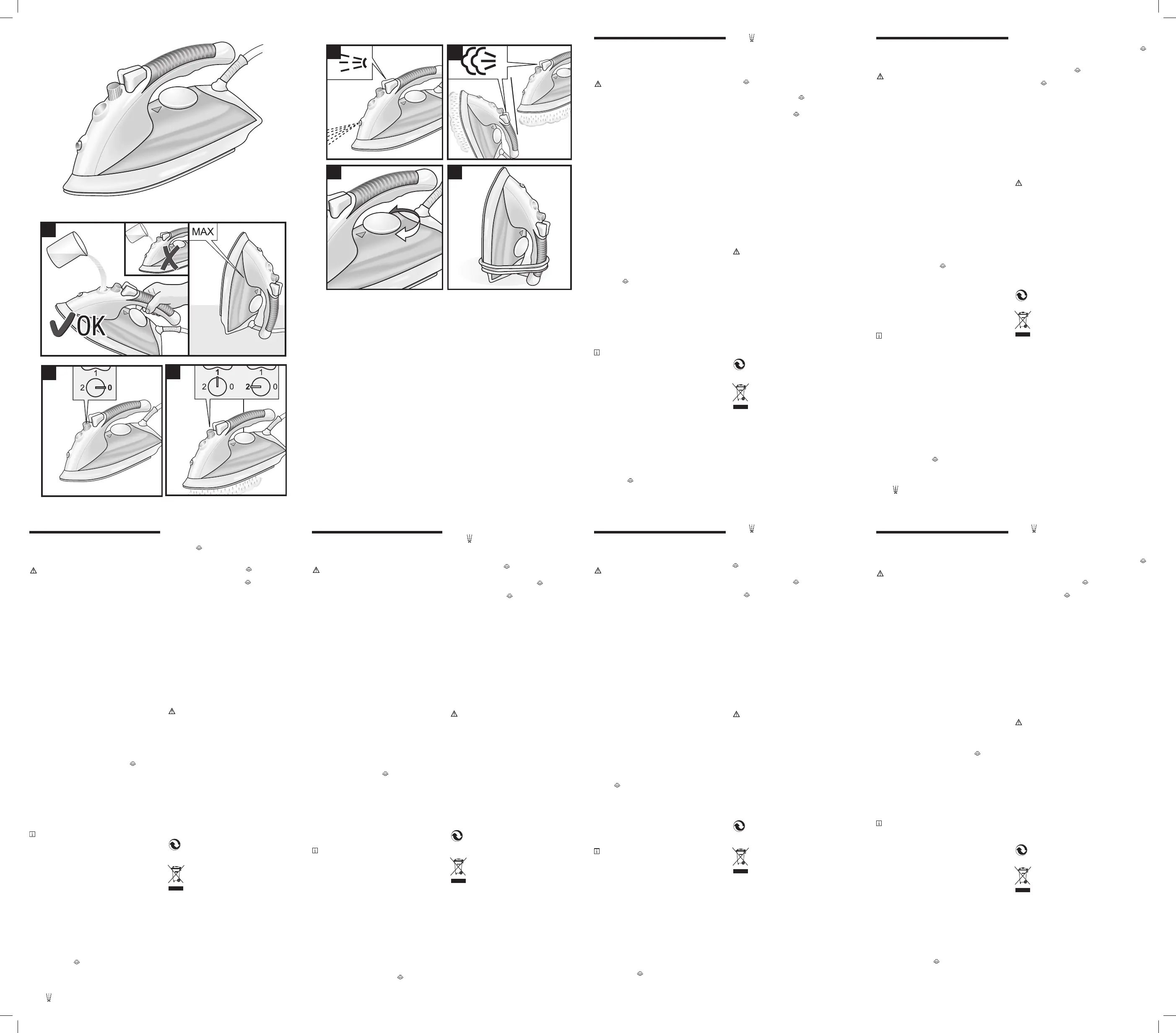 MAX

OK

1
2 0

1
2 0

1
2 0