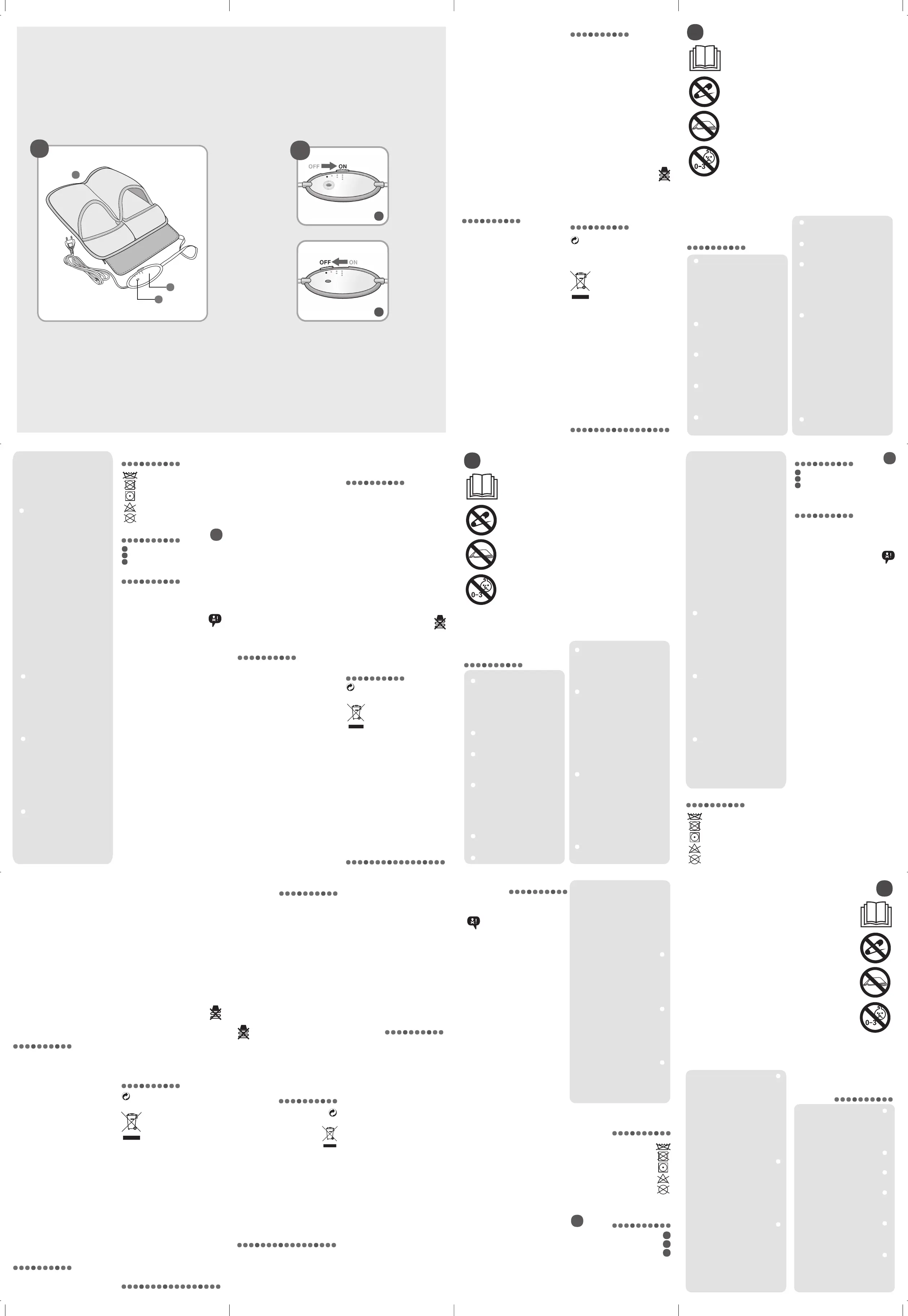 OFF ON

OFF ON

0-3

0-3

0-3