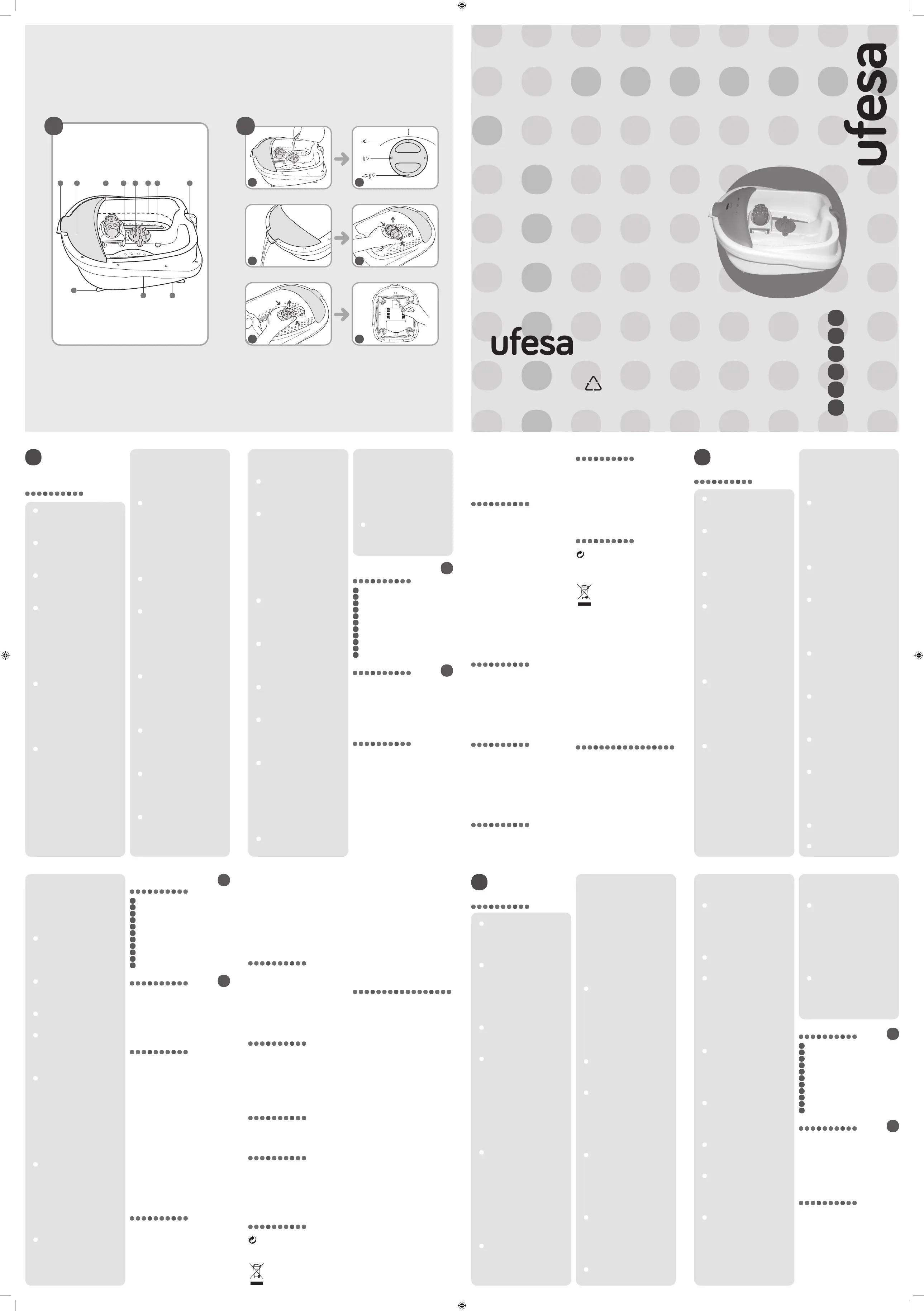 ufesa

ufesa