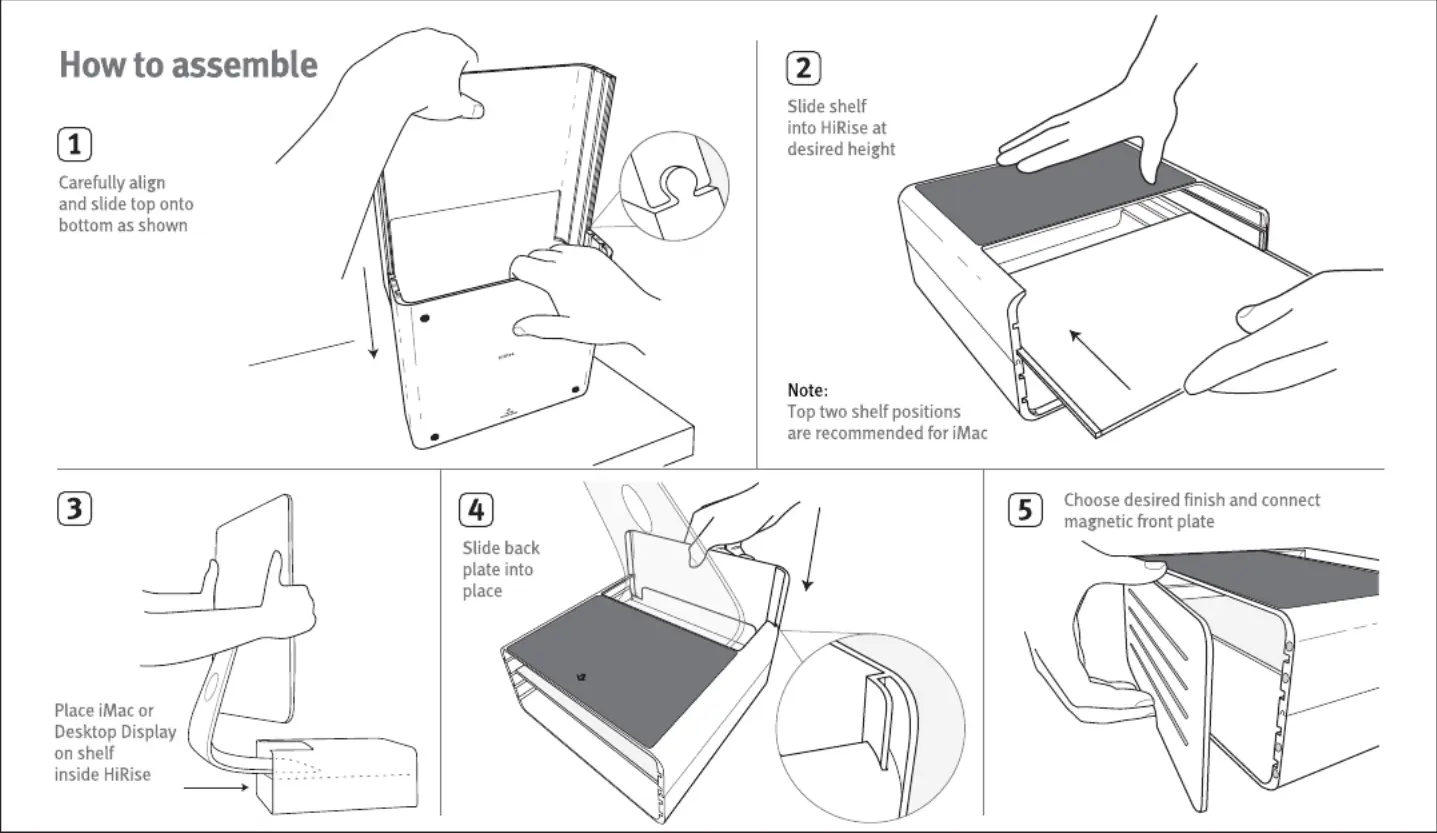 How to assemble

1

Carefully align and slide top onto bottom as shown

2

Slide shelf into HiRise at desired height

Note:
Top two shelf positions are recommended for iMac

3

Place iMac or Desktop Display on shelf inside HiRise

4

Slide back plate into place

5

Choose desired finish and connect magnetic front plate