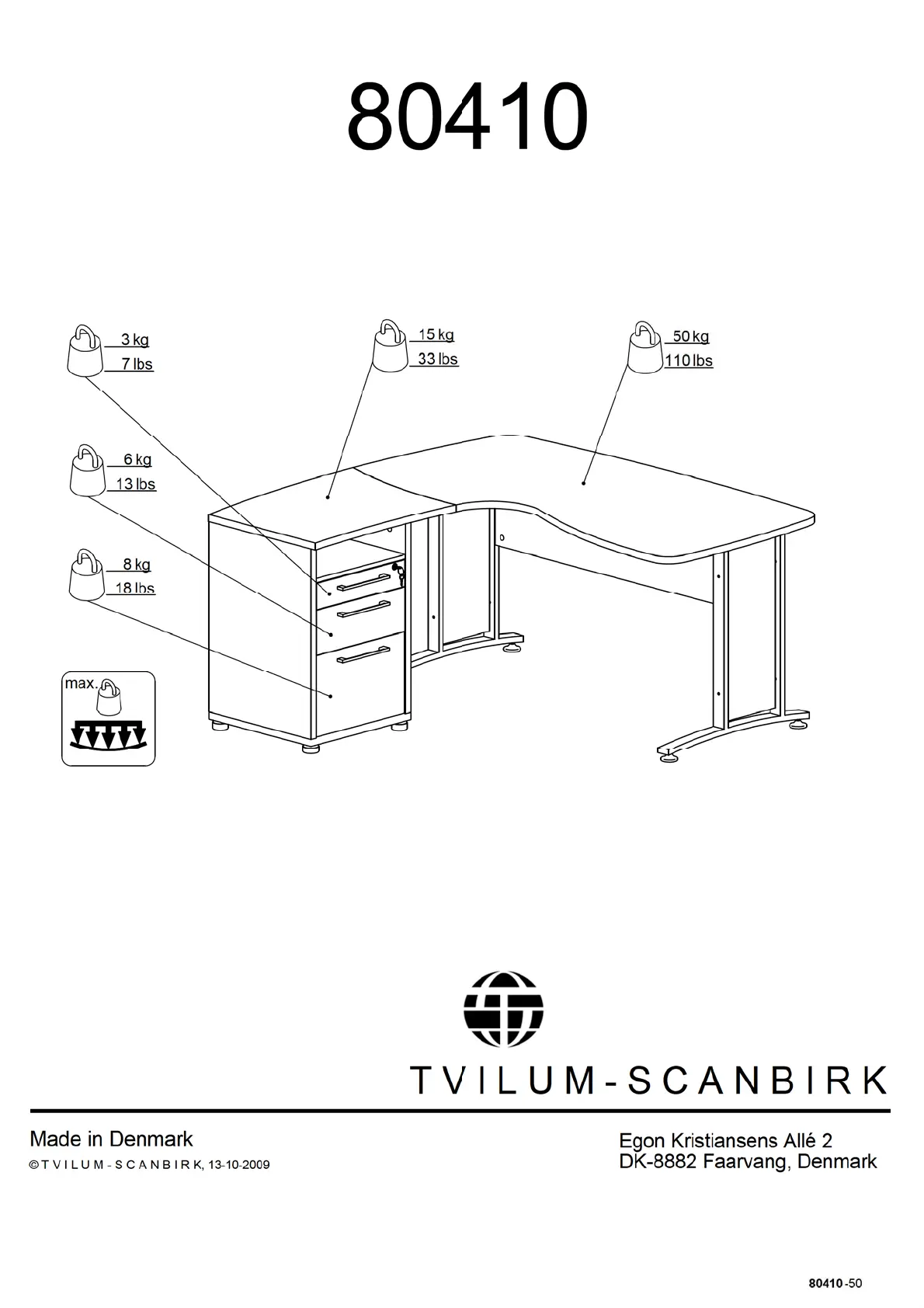 80410

3 kg
7 lbs

15 kg
33 lbs

50 kg
110 lbs

6 kg
13 lbs

8 kg
18 lbs

max.

TVILUM-SCANBIRK

Made in Denmark
©TVILUM-SCANBIRK, 13-10-2009

Egon Kristiansens Allé 2
DK-8882 Faarvang, Denmark

80410-50